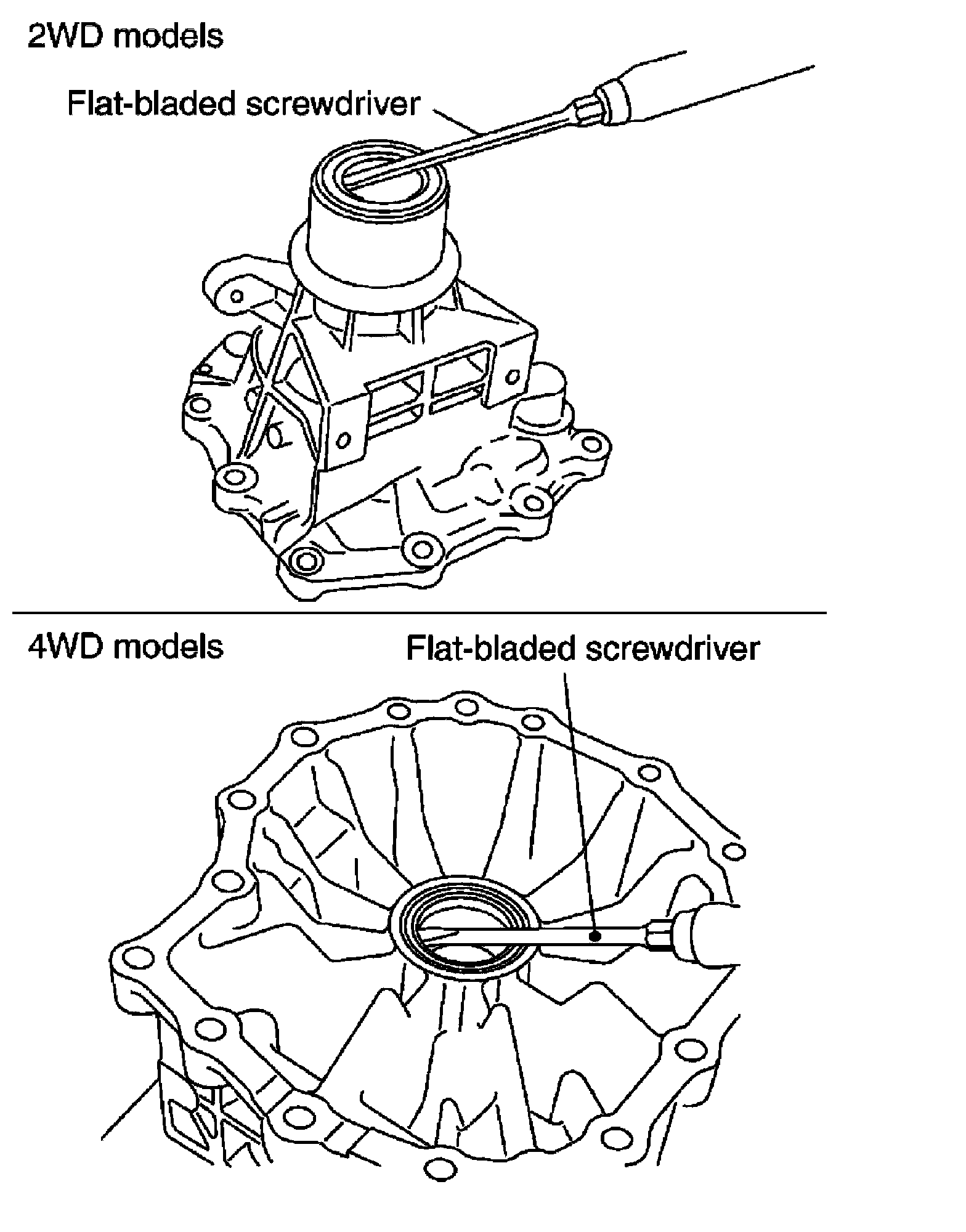 2WD models

Flat-bladed screwdriver

4WD models

Flat-bladed screwdriver