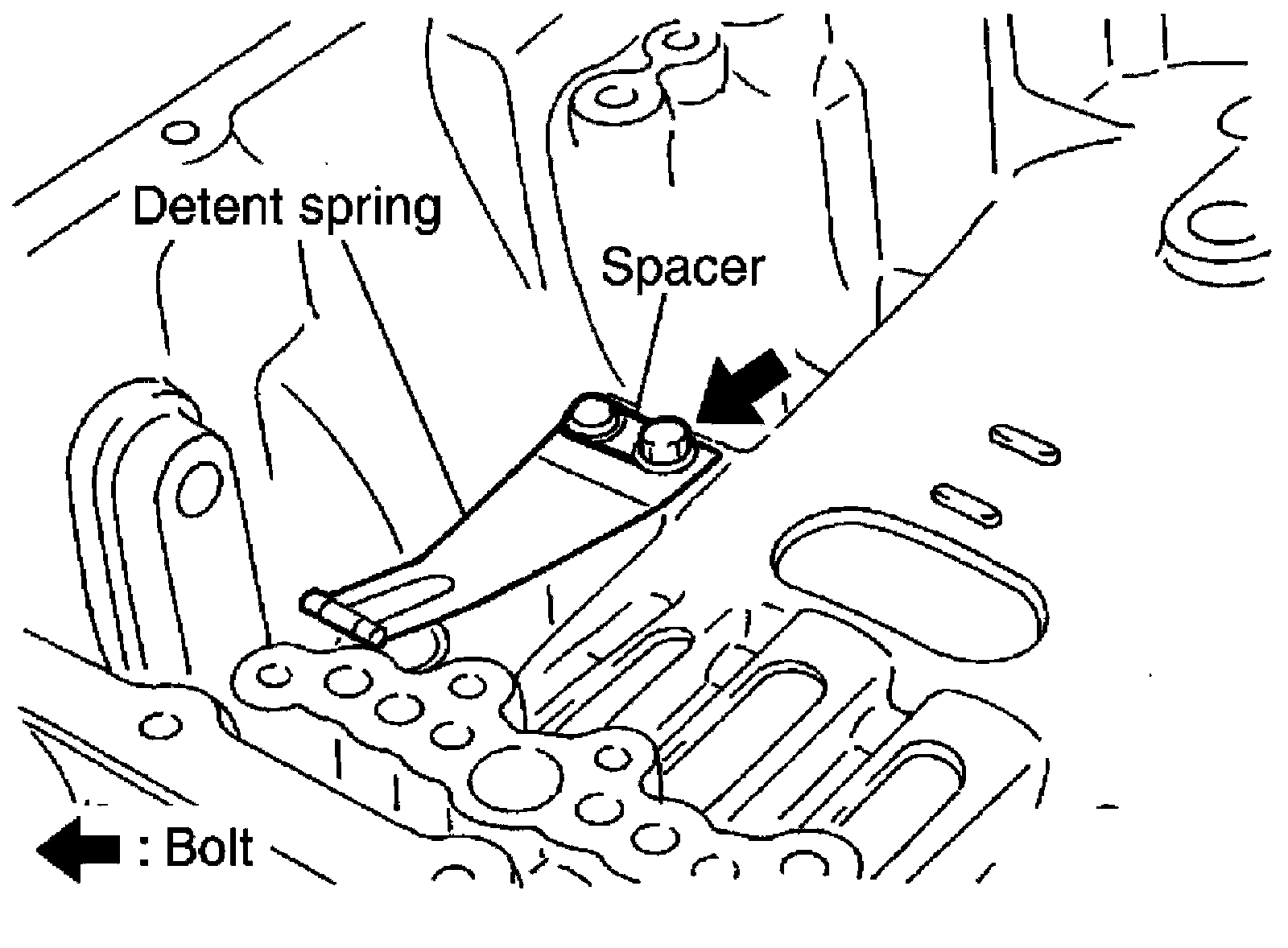 Detent spring

Spacer

: Bolt