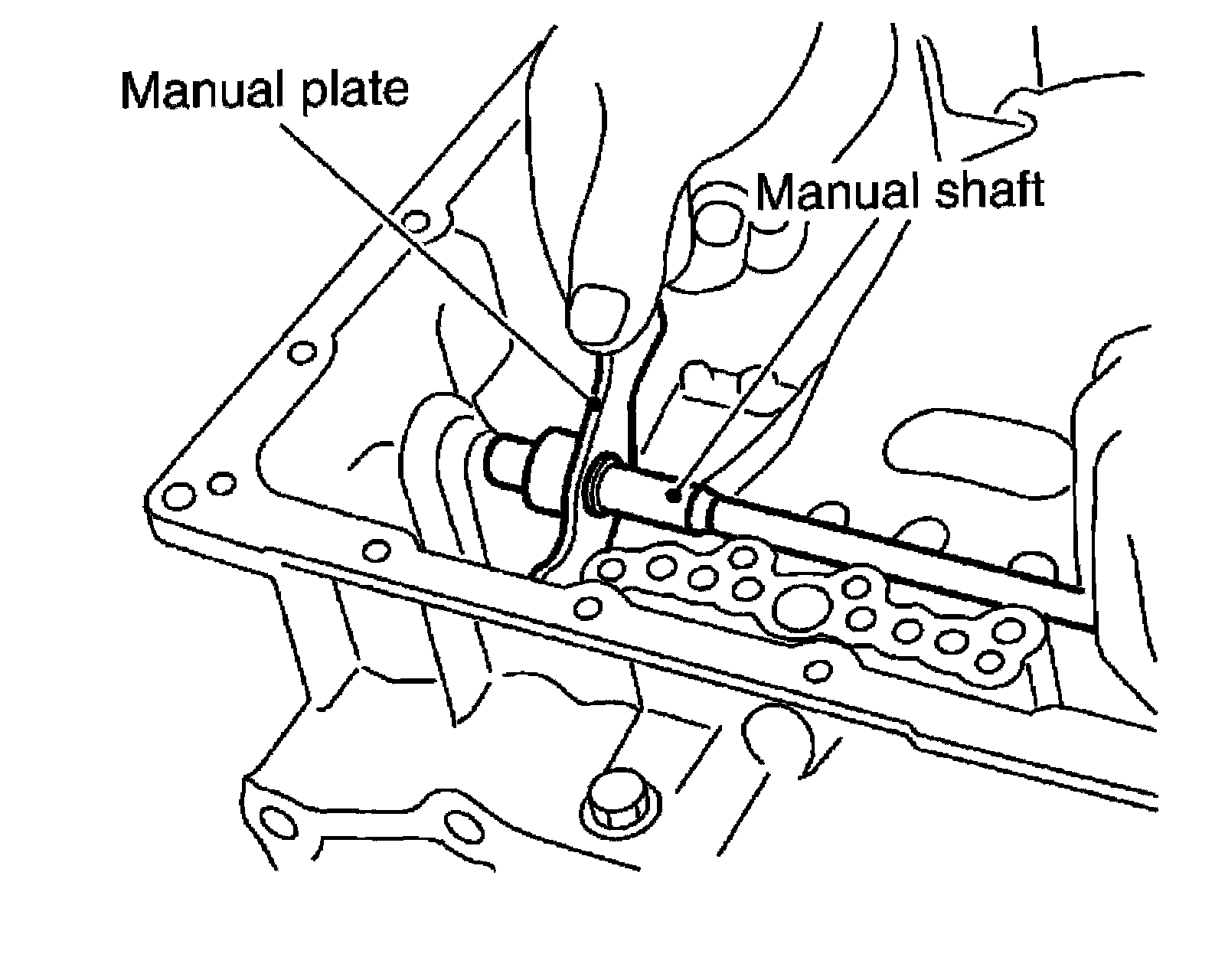 Manual plate

Manual shaft