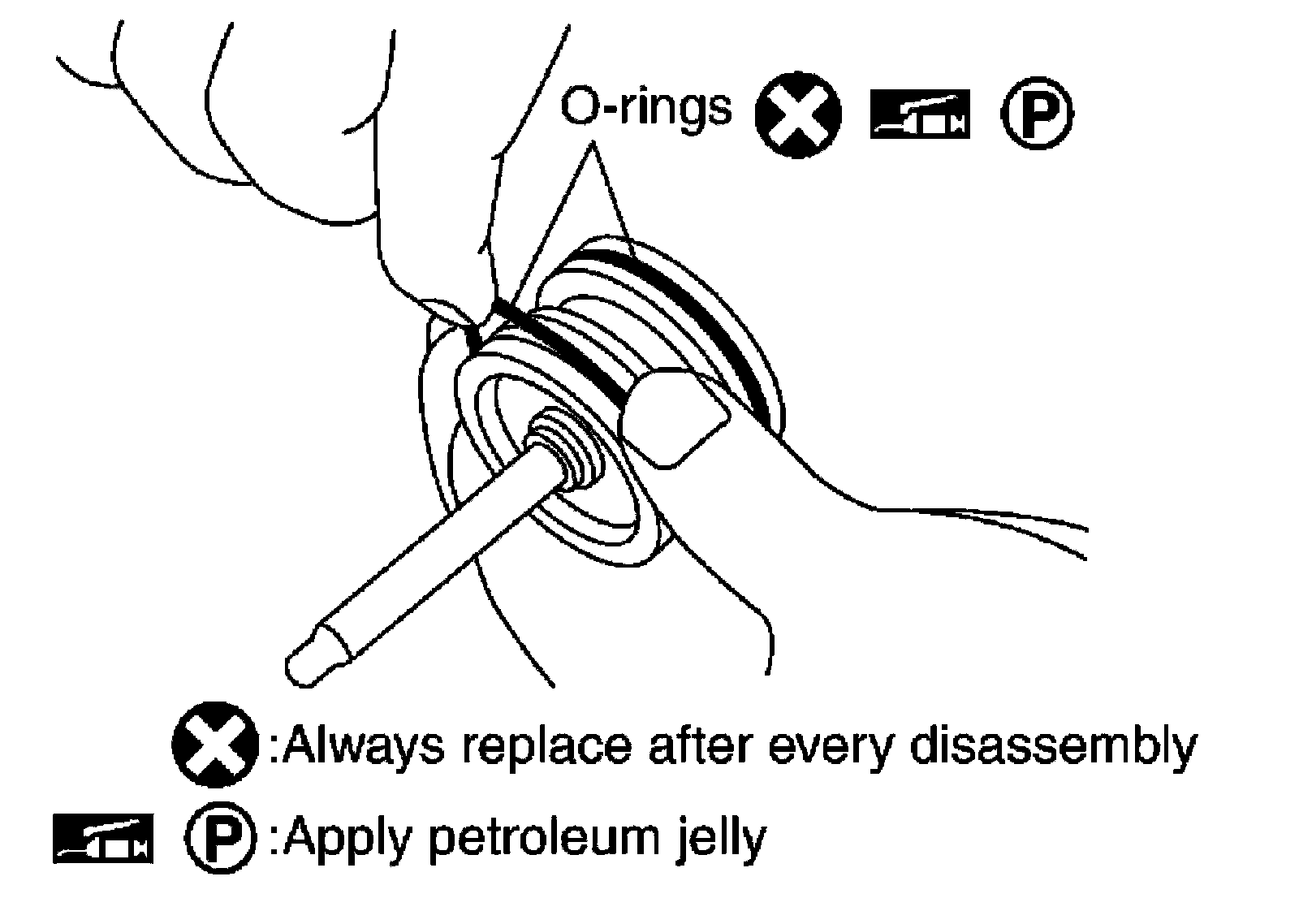 O-rings Ⓟ

:Always replace after every disassembly

Ⓟ :Apply petroleum jelly