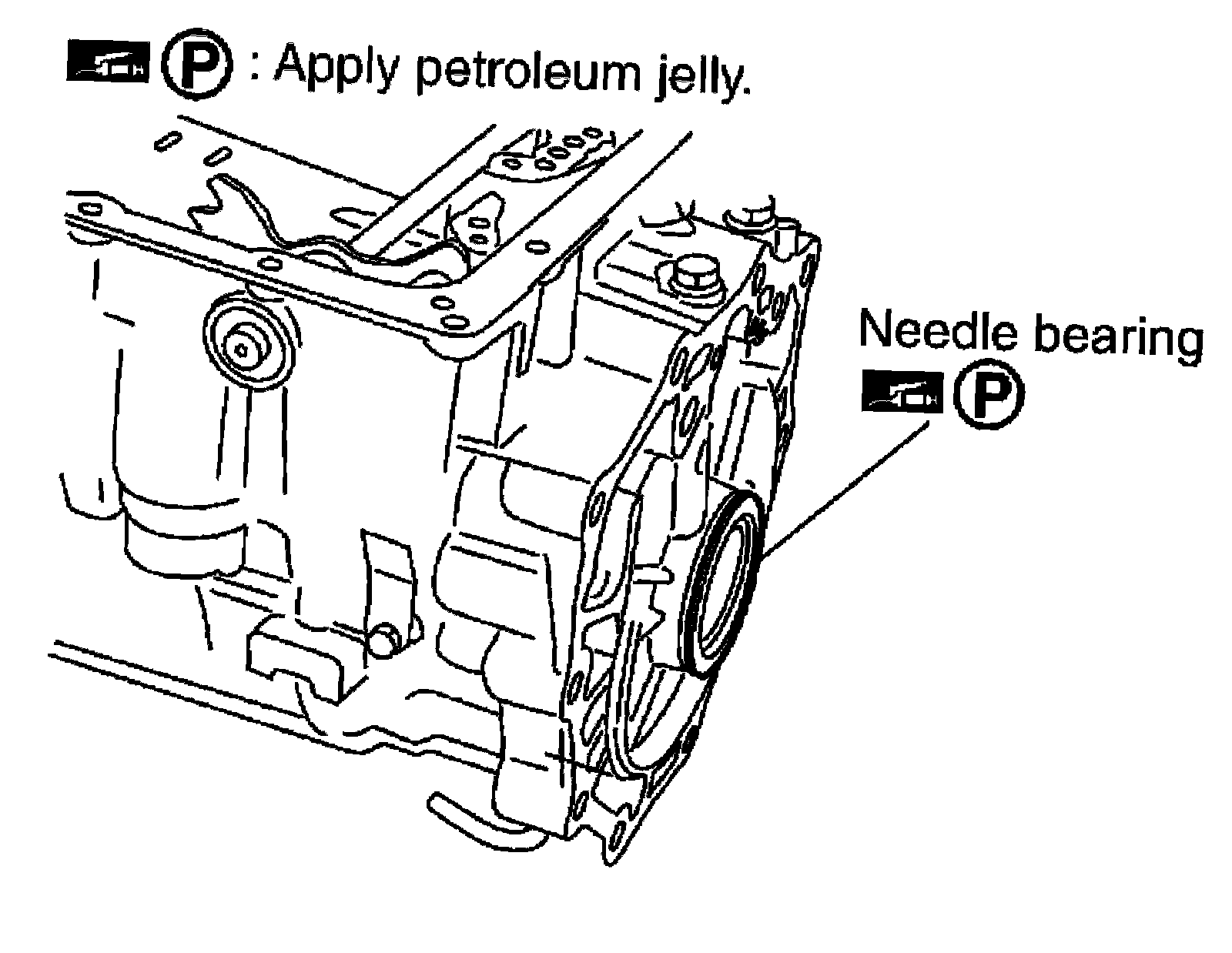 P : Apply petroleum jelly.

Needle bearing
P