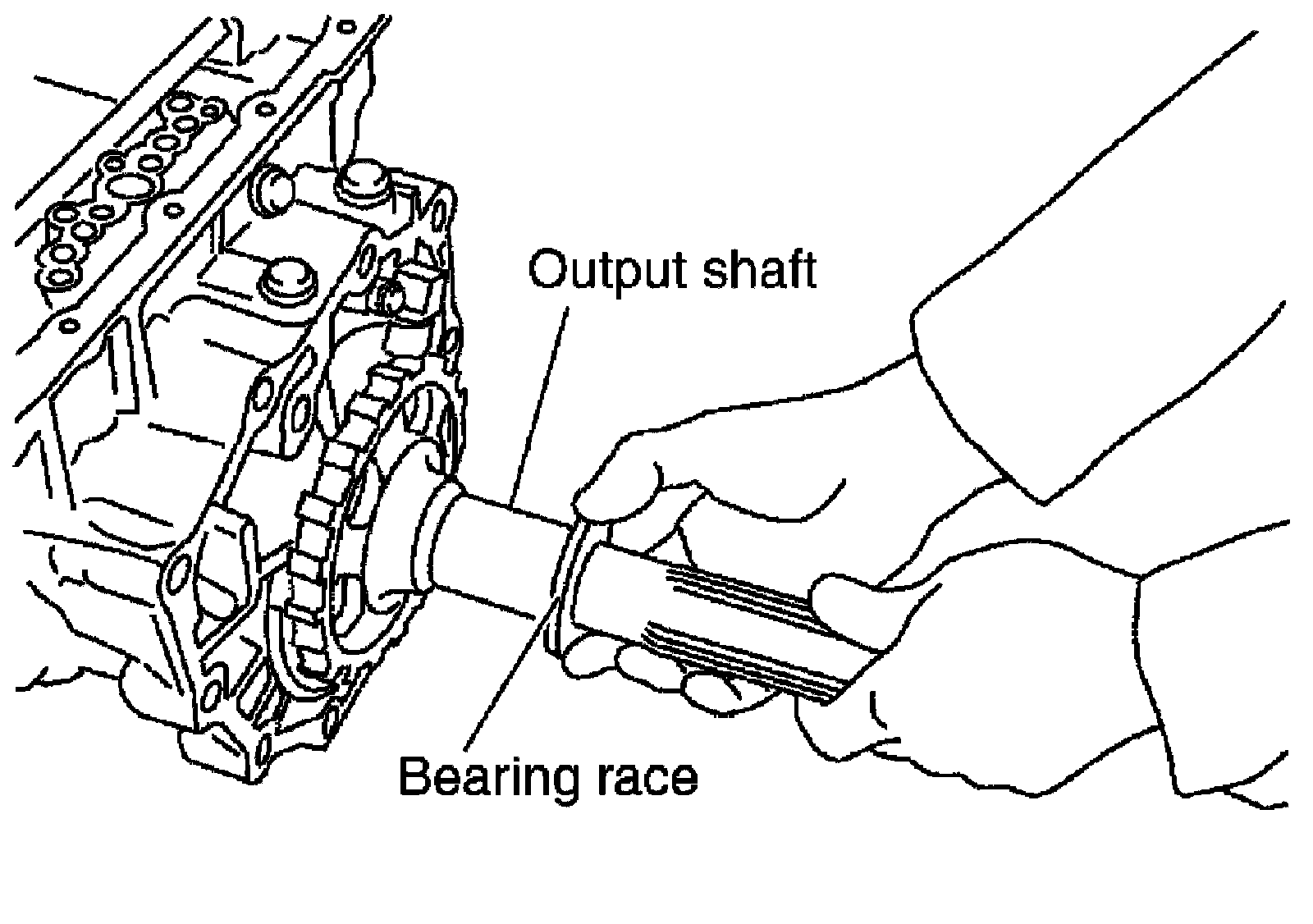 Output shaft

Bearing race