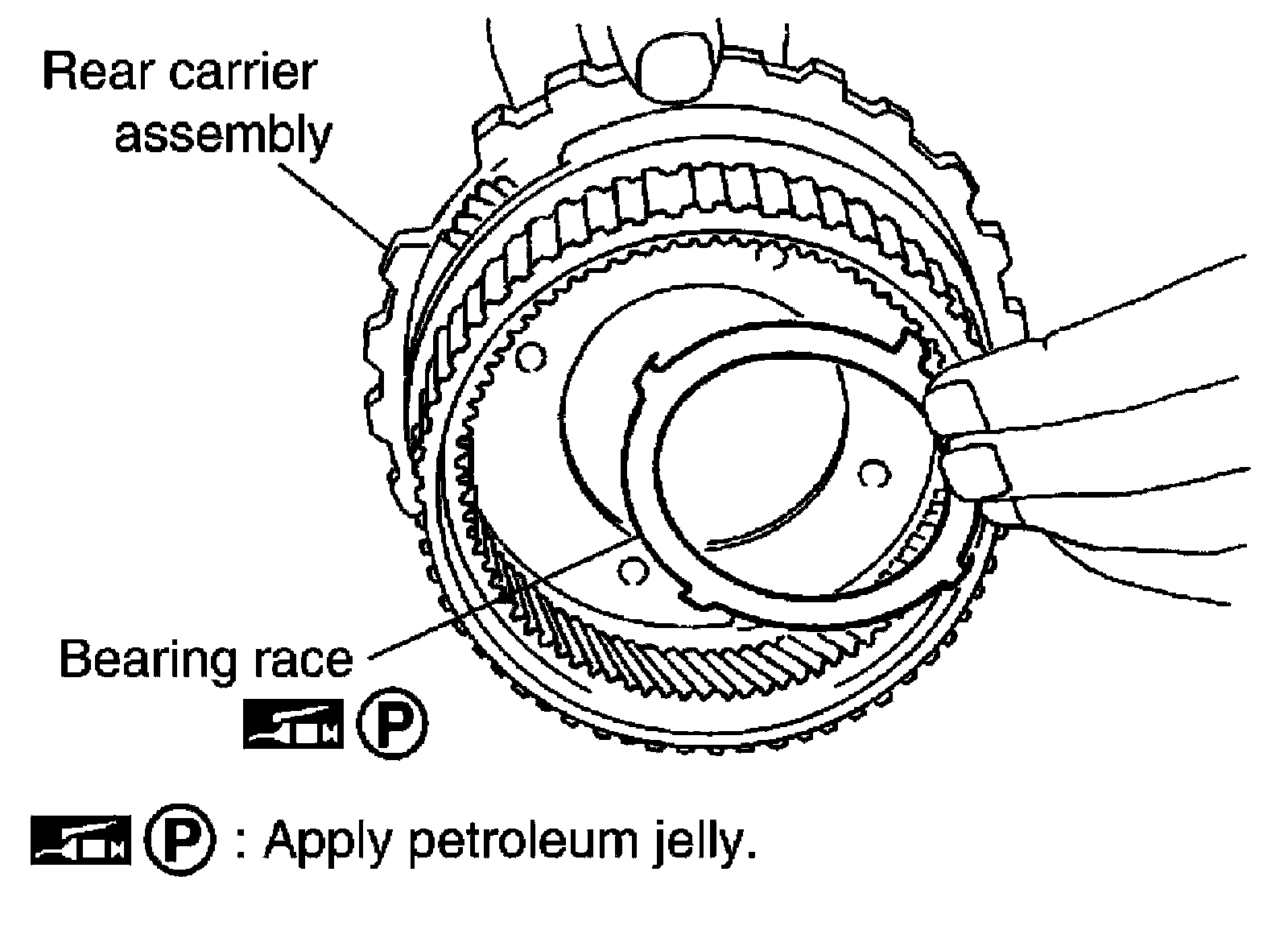 Rear carrier assembly

Bearing race
Ⓟ

Ⓟ : Apply petroleum jelly.