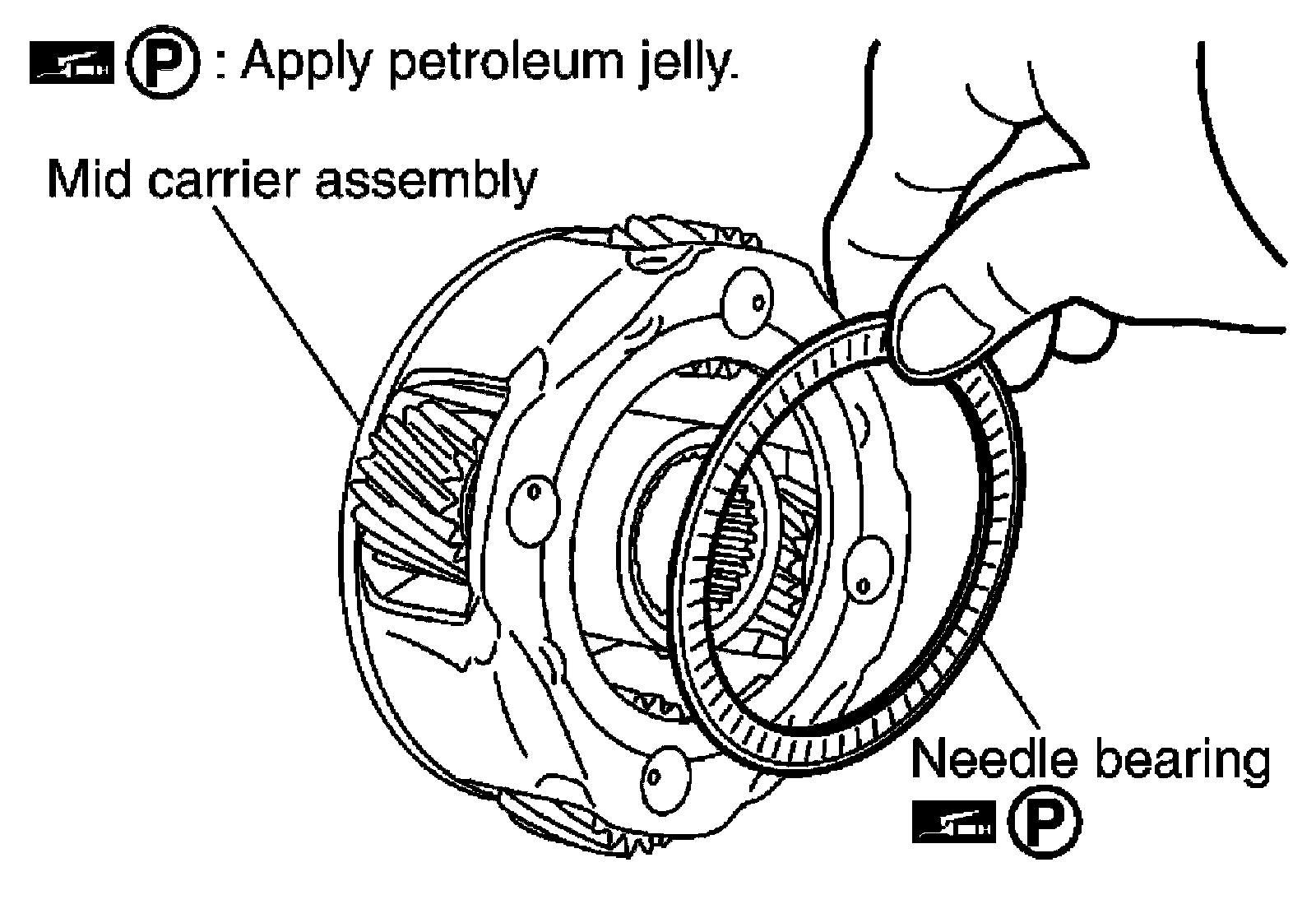 P : Apply petroleum jelly.

Mid carrier assembly

Needle bearing
P