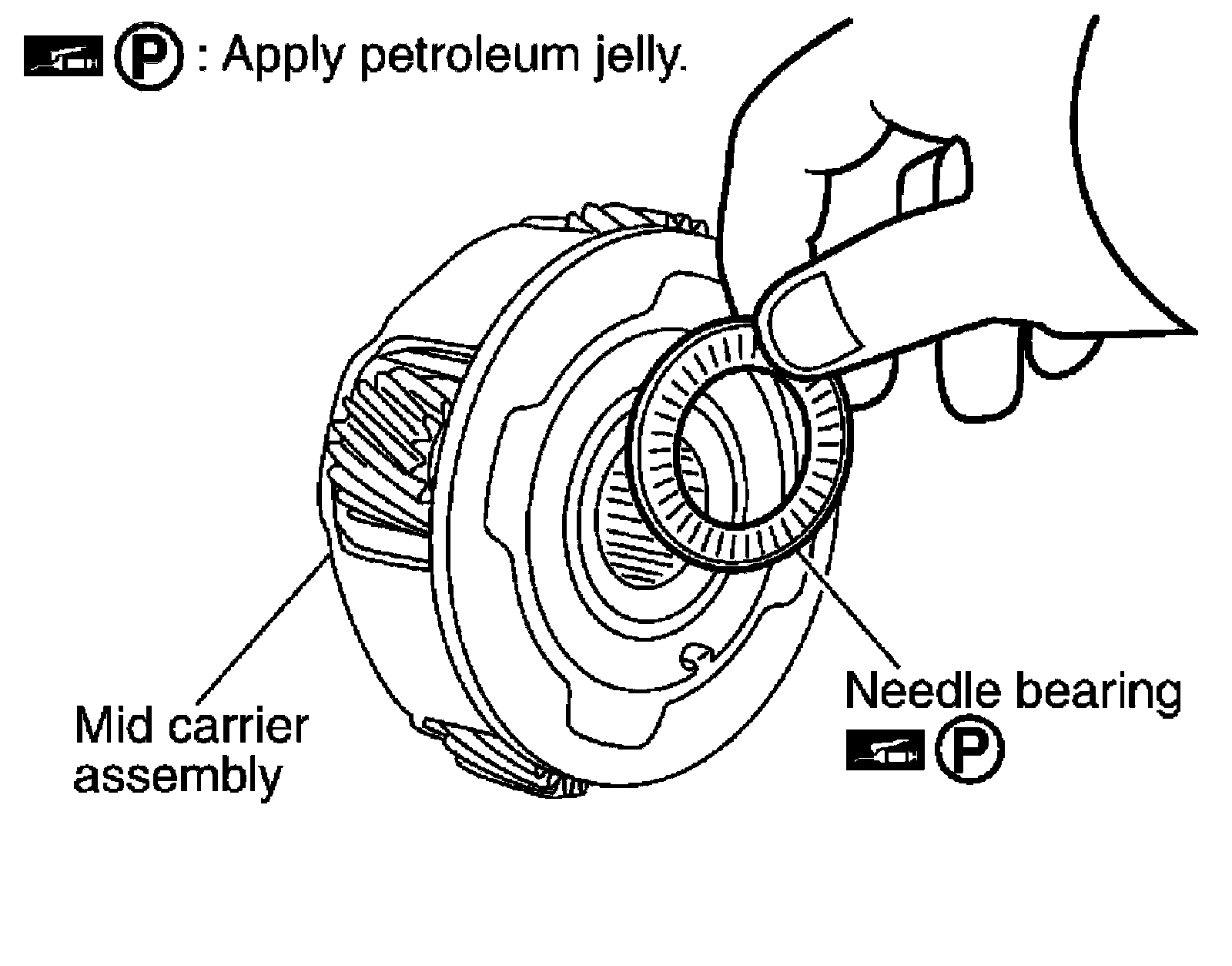 P : Apply petroleum jelly.

Mid carrier assembly

Needle bearing
P