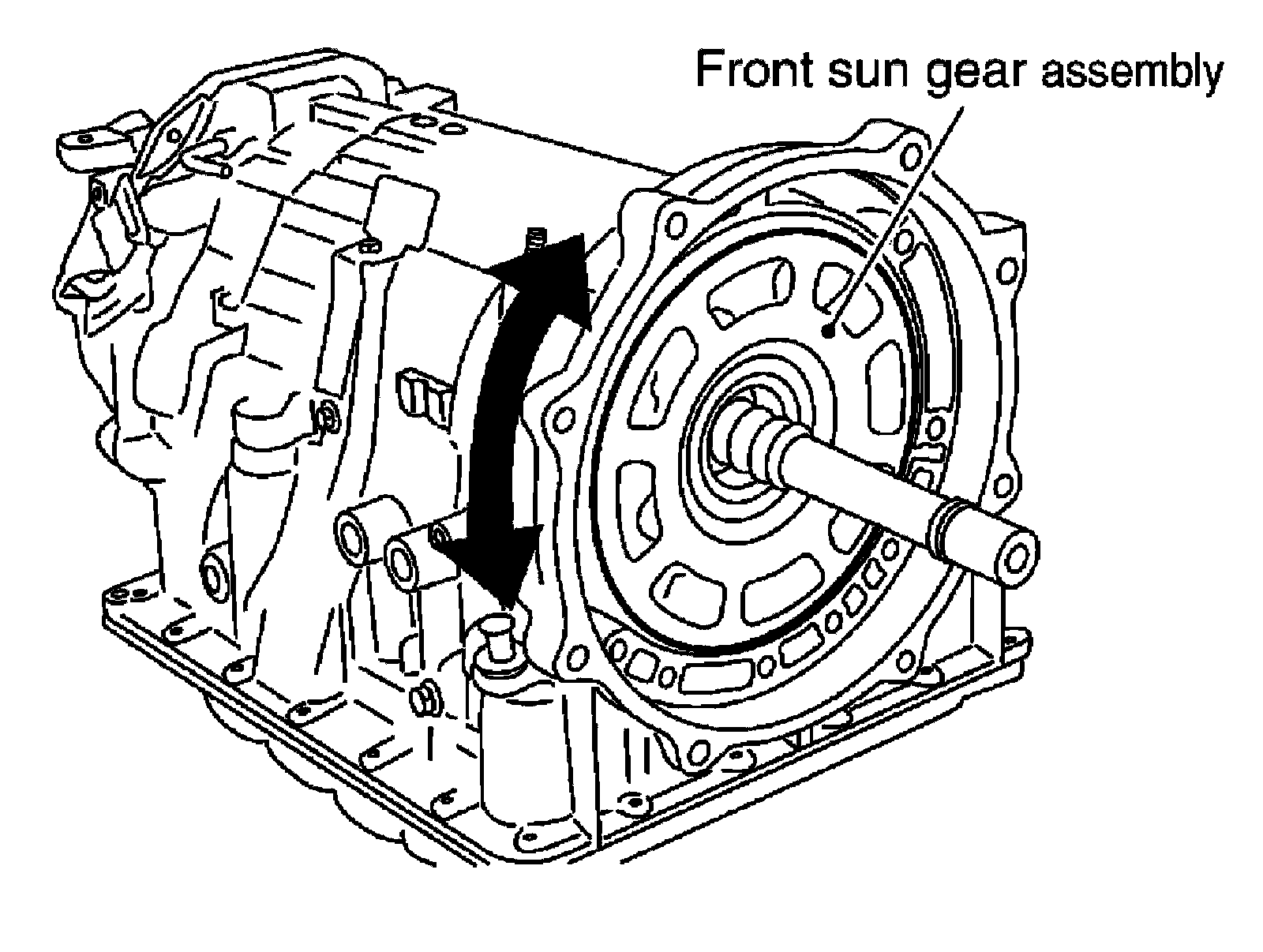 Front sun gear assembly