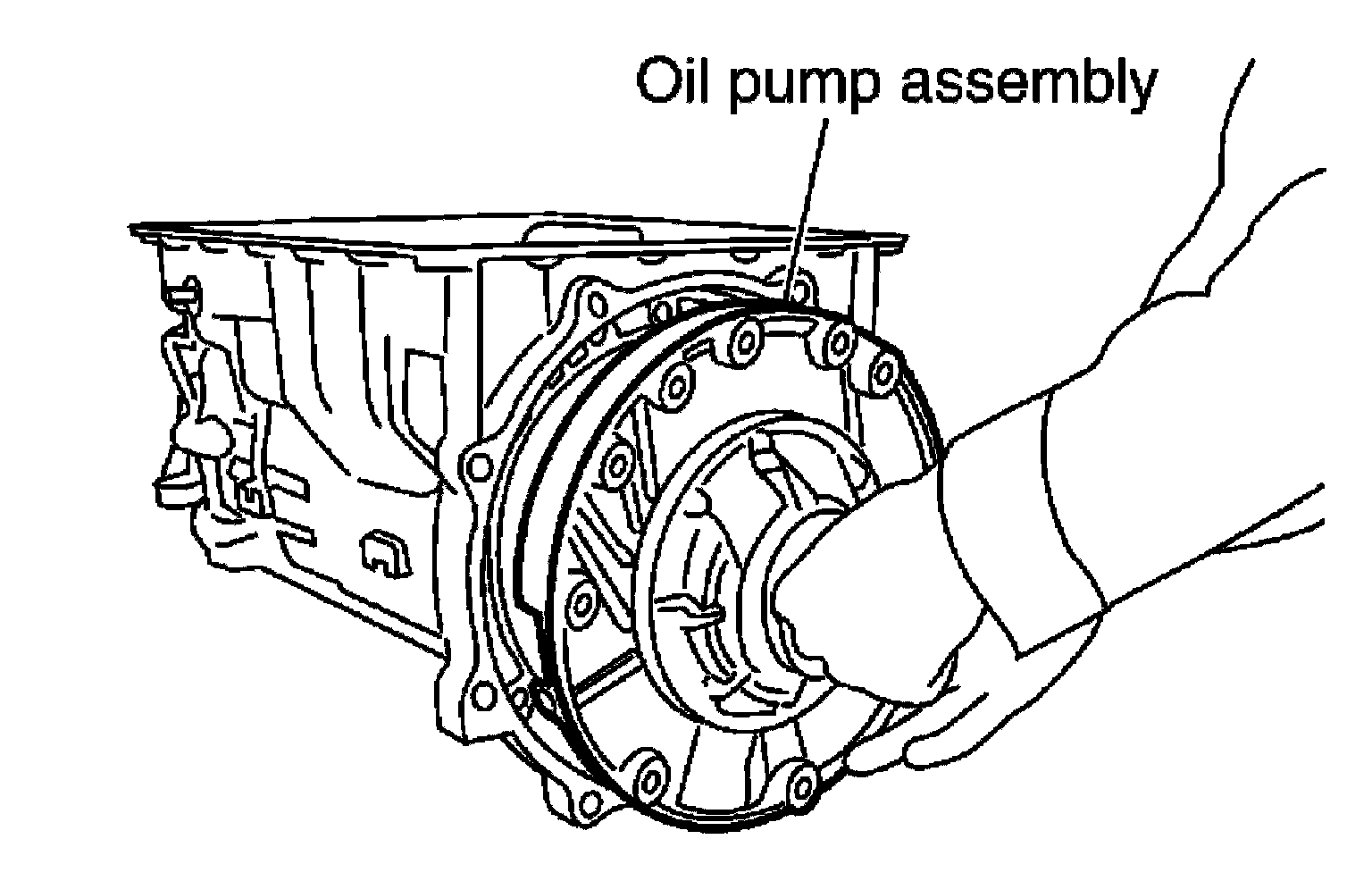 Oil pump assembly