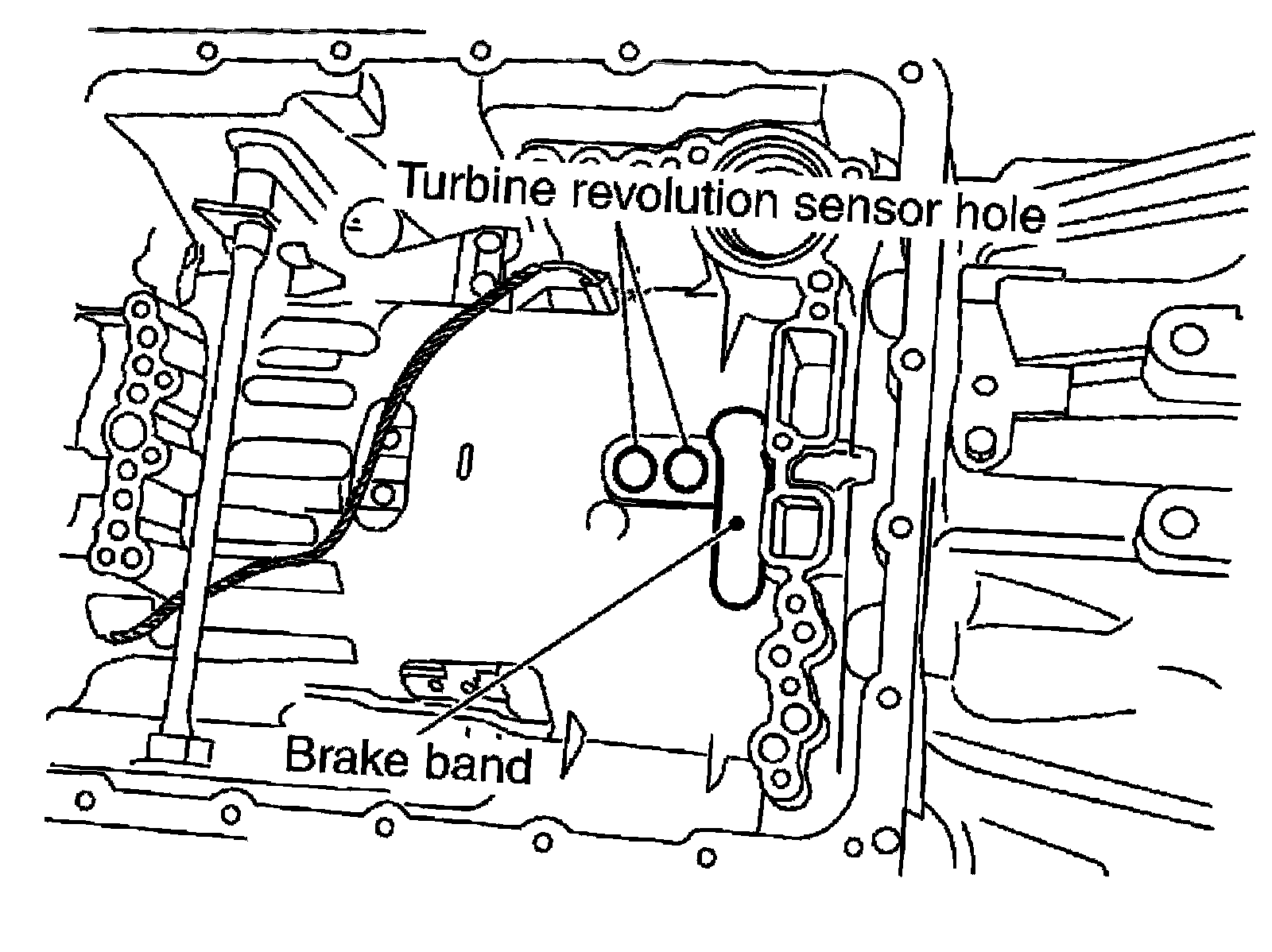 Turbine revolution sensor hole

Brake band