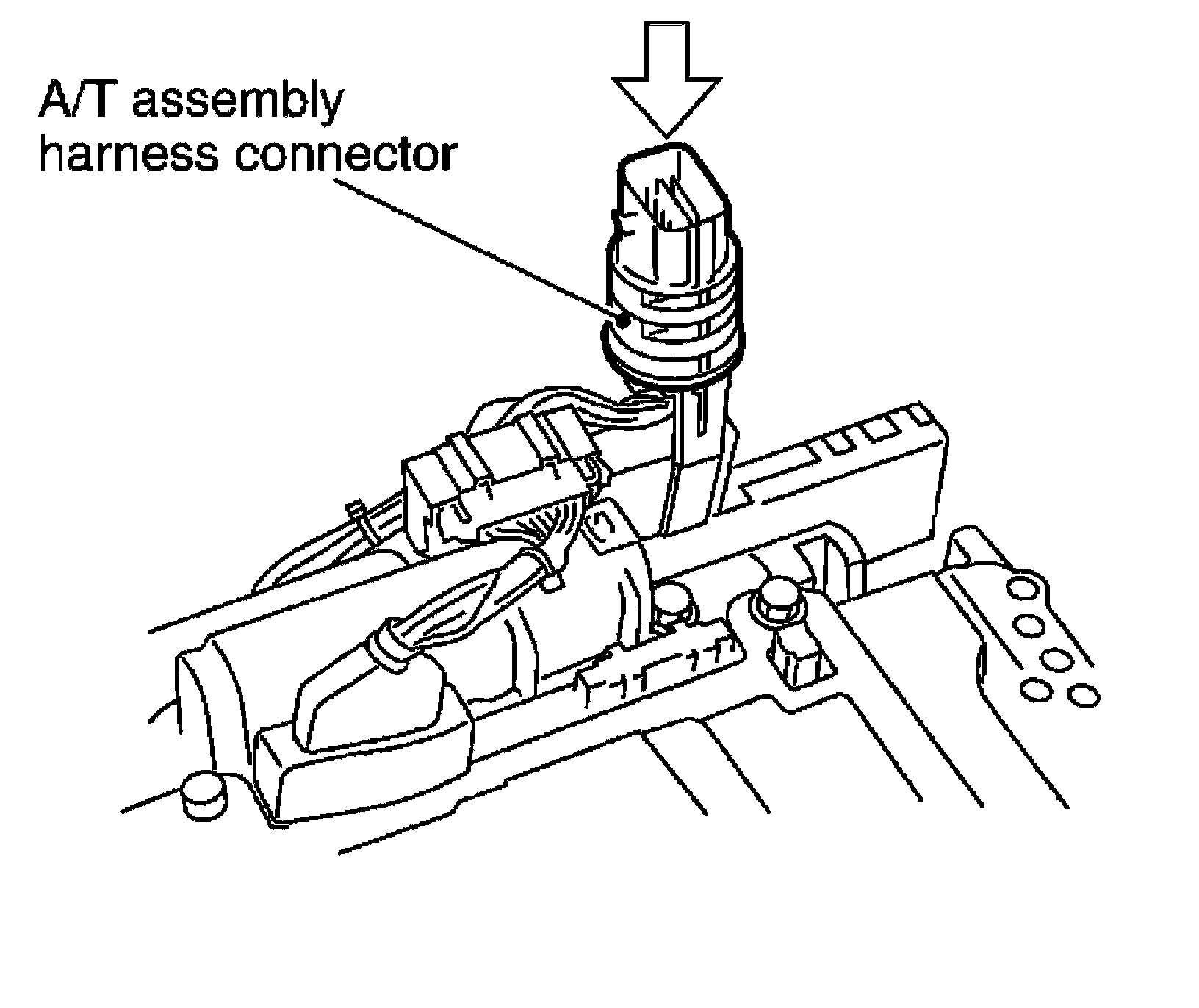 A/T assembly harness connector