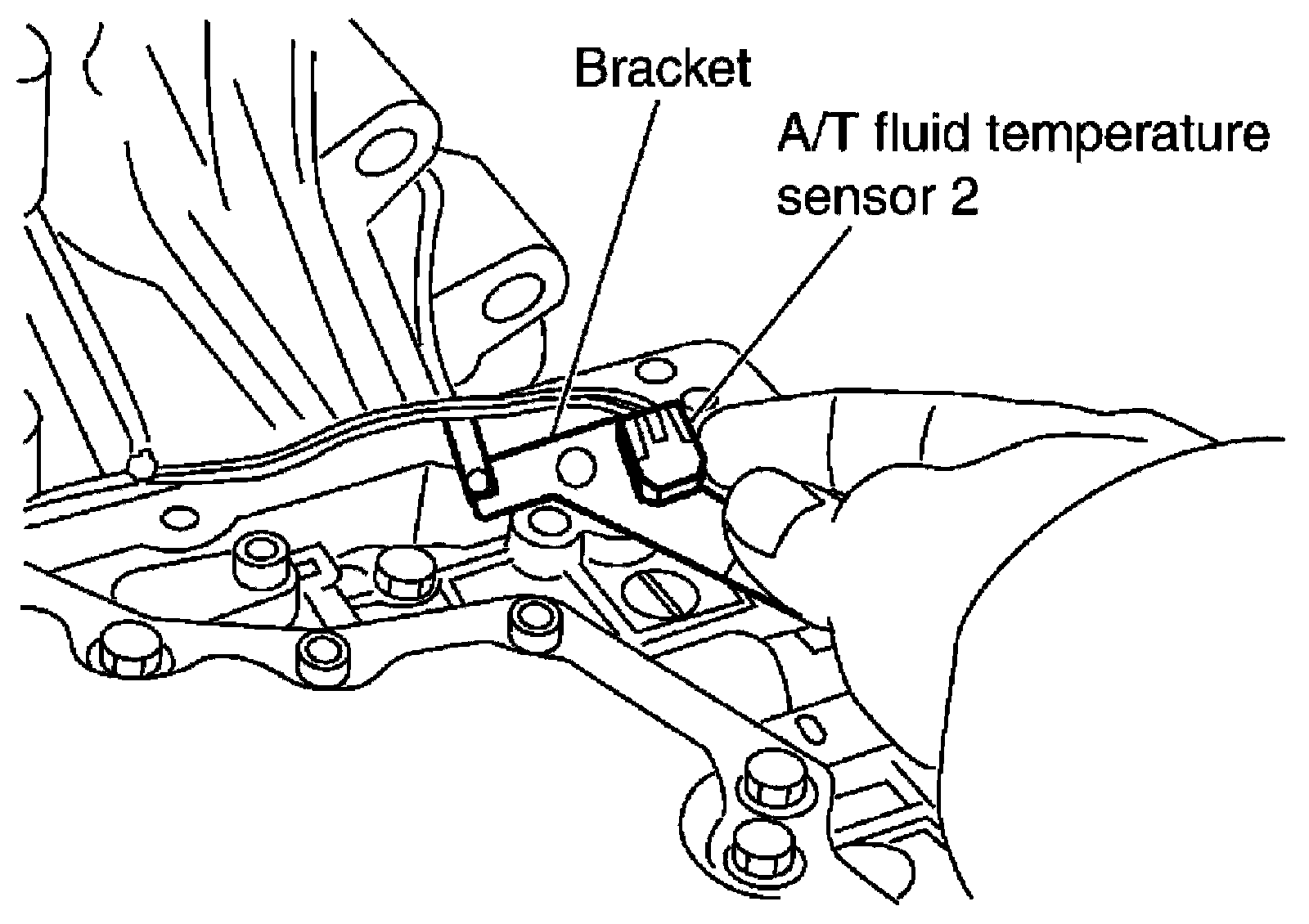 Bracket

A/T fluid temperature sensor 2