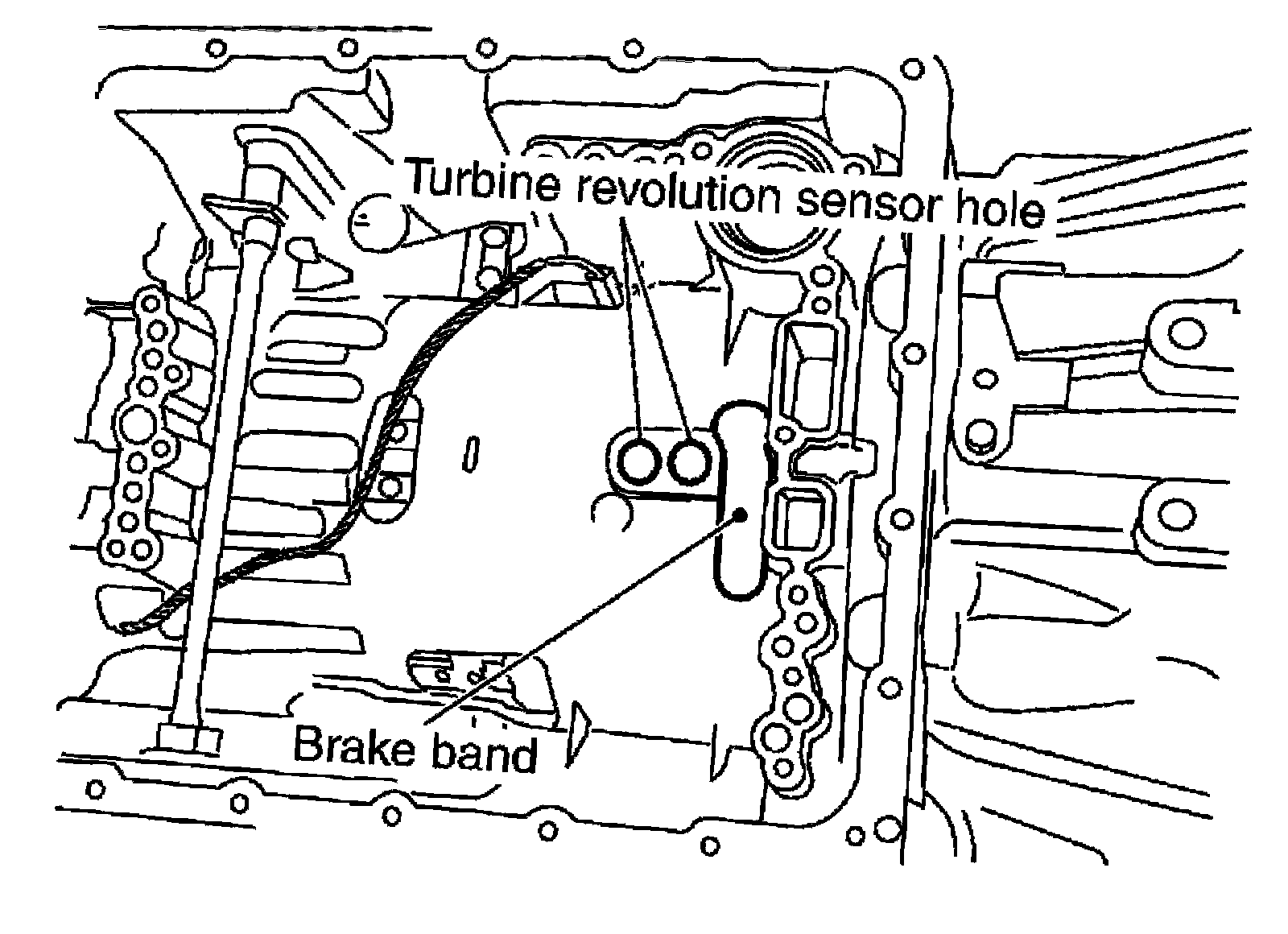 Turbine revolution sensor hole

Brake band