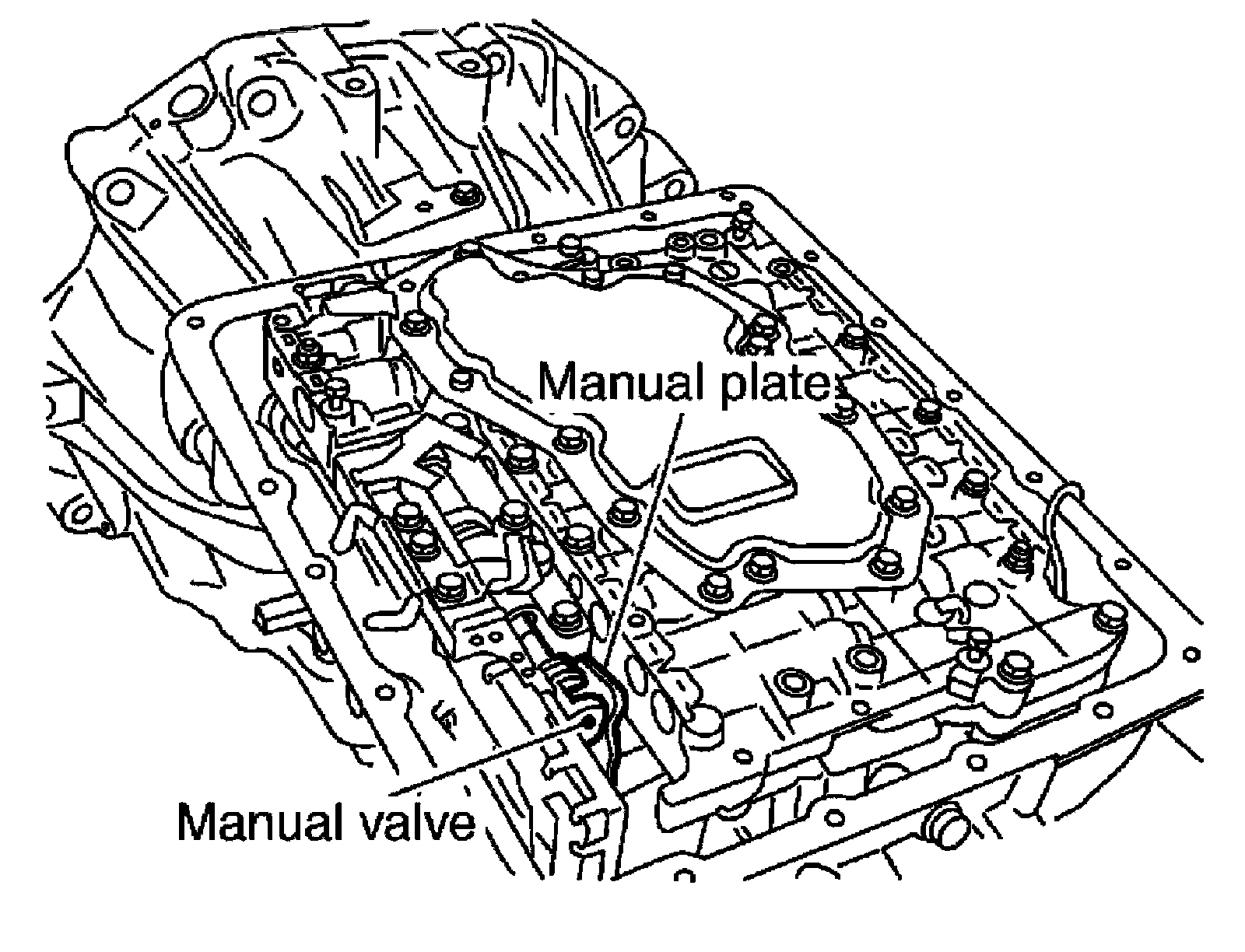 Manual plate

Manual valve