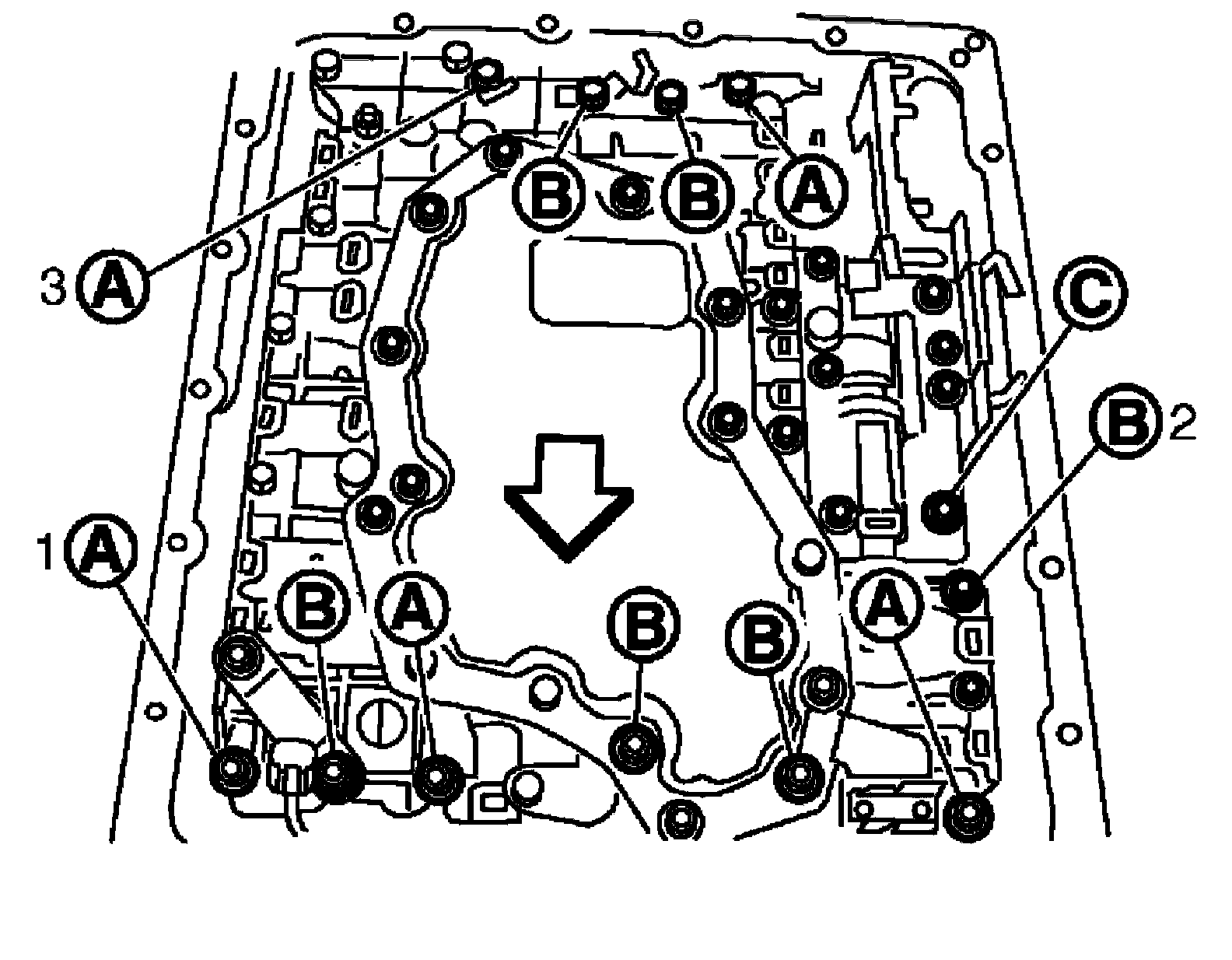 B
B
A
3 A
C
B 2
1 A
B
A
B
B
A