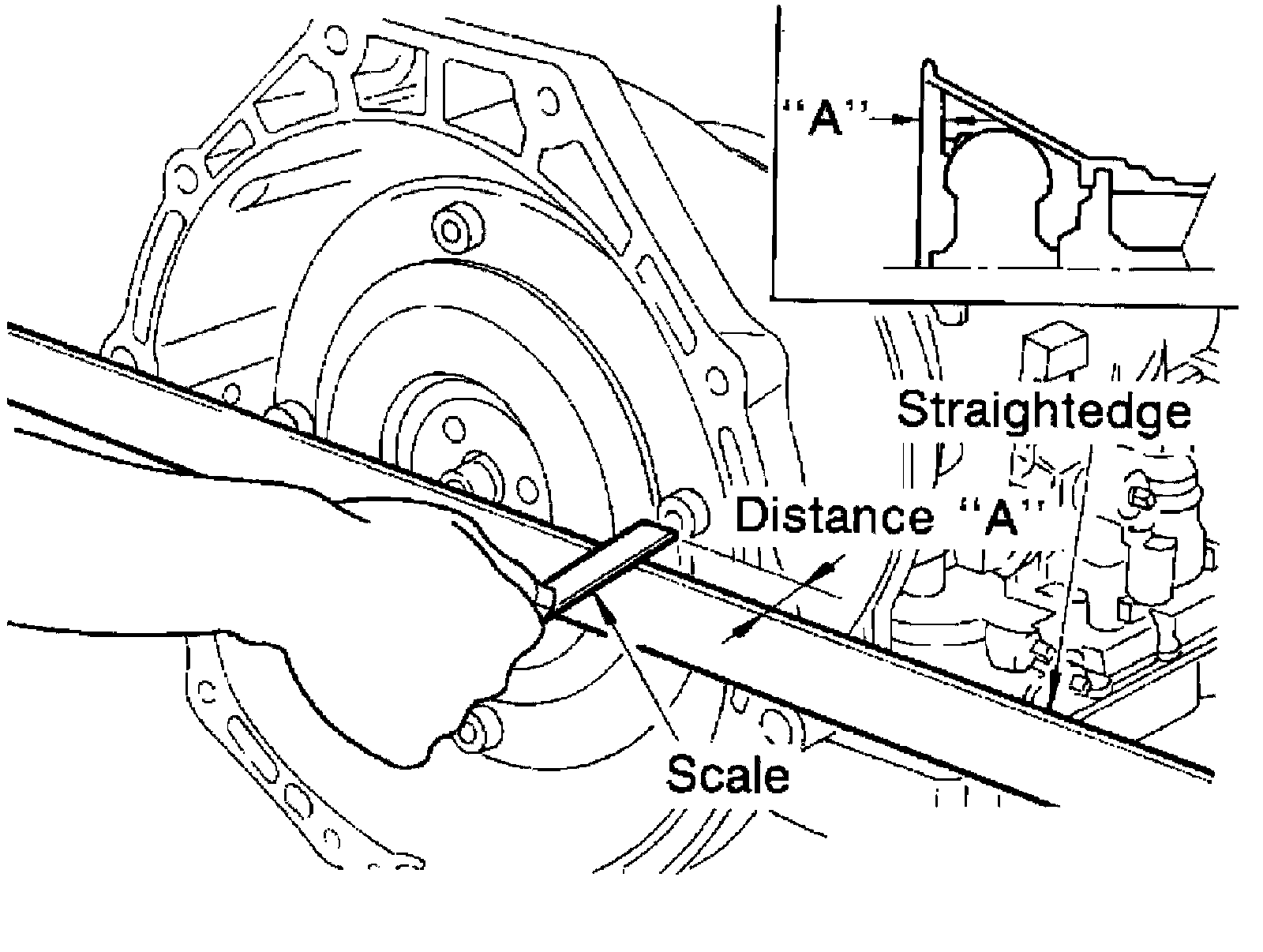 "A"

Straightedge

Distance "A"

Scale