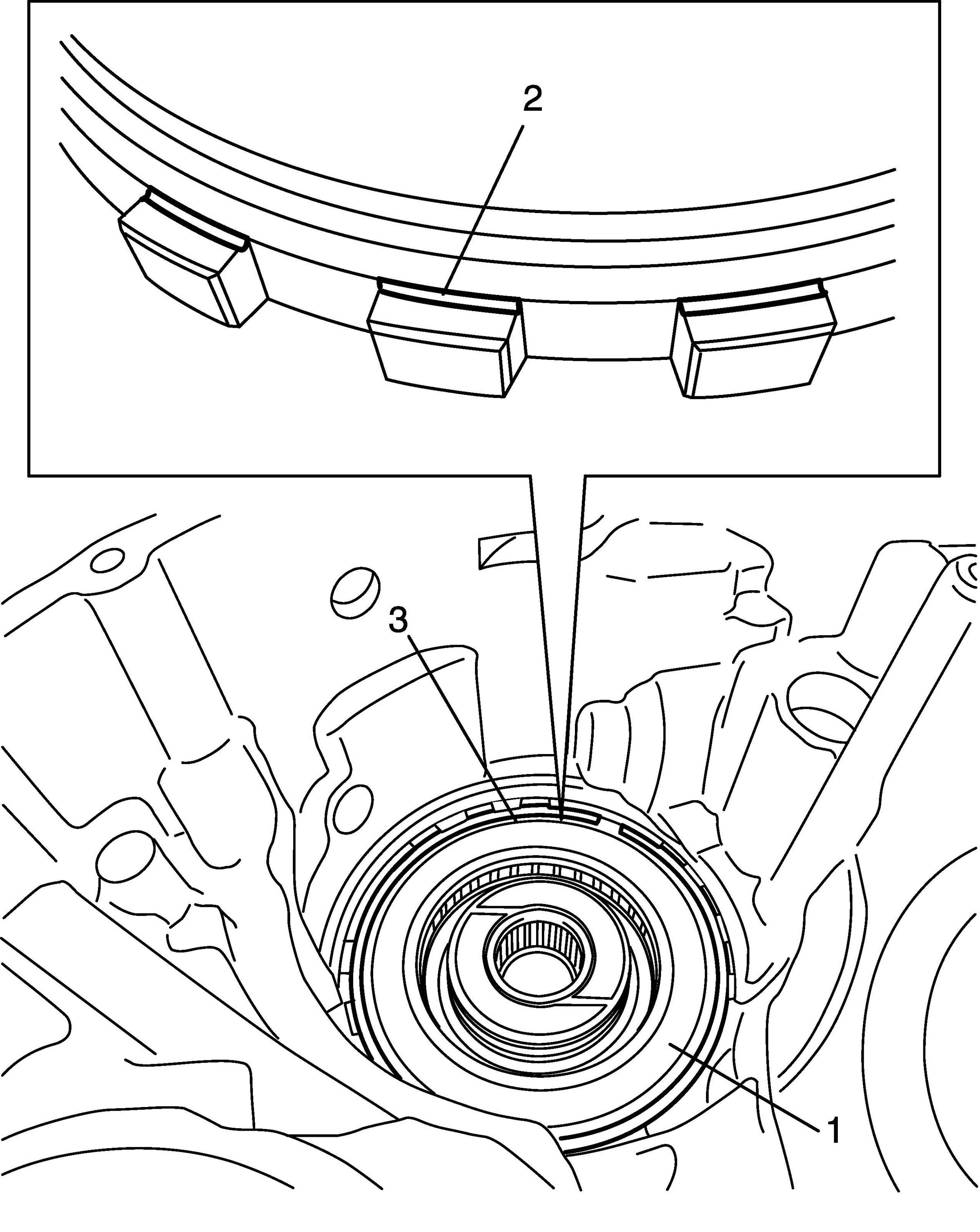 2
3
1