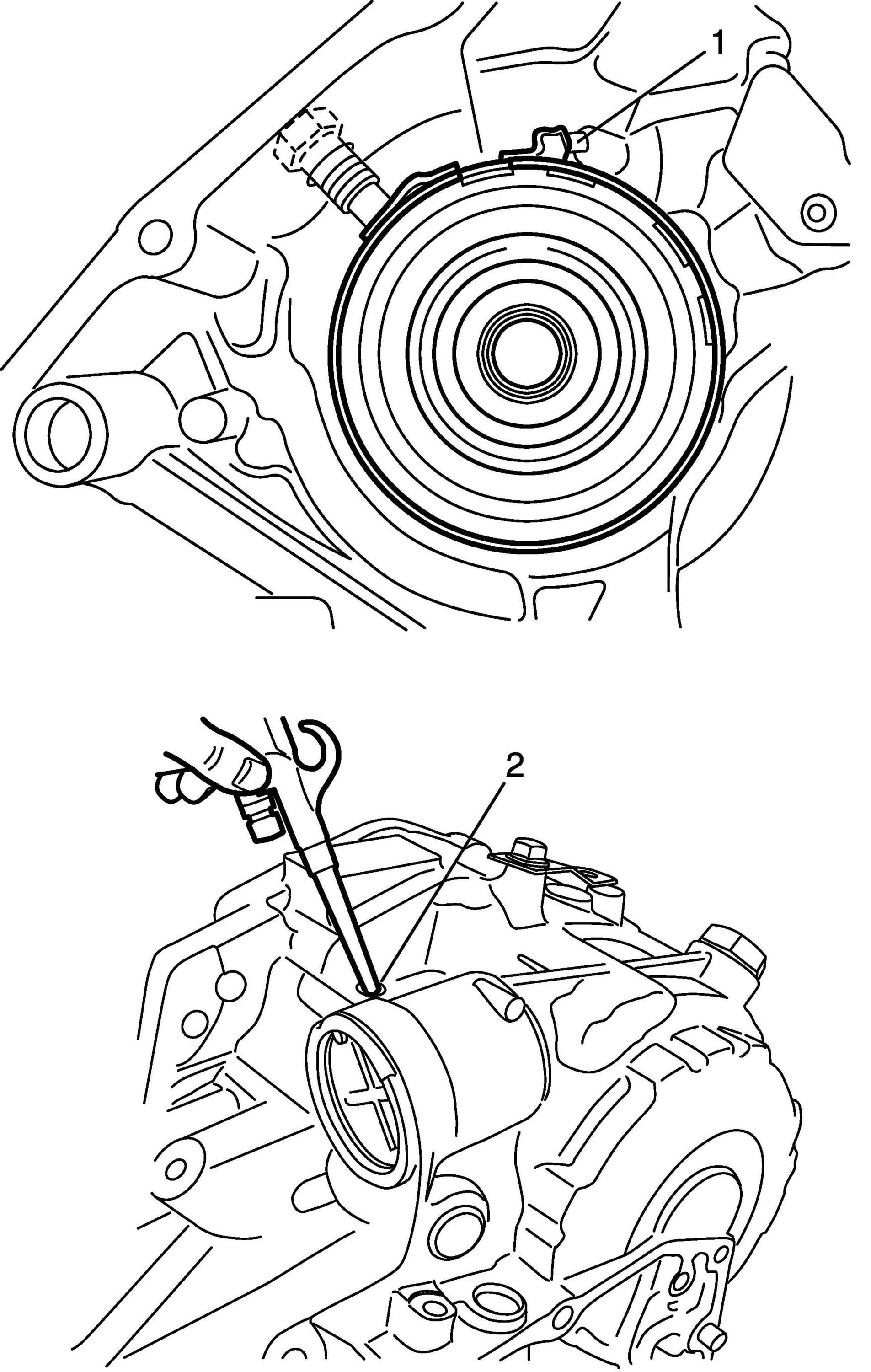 1

2