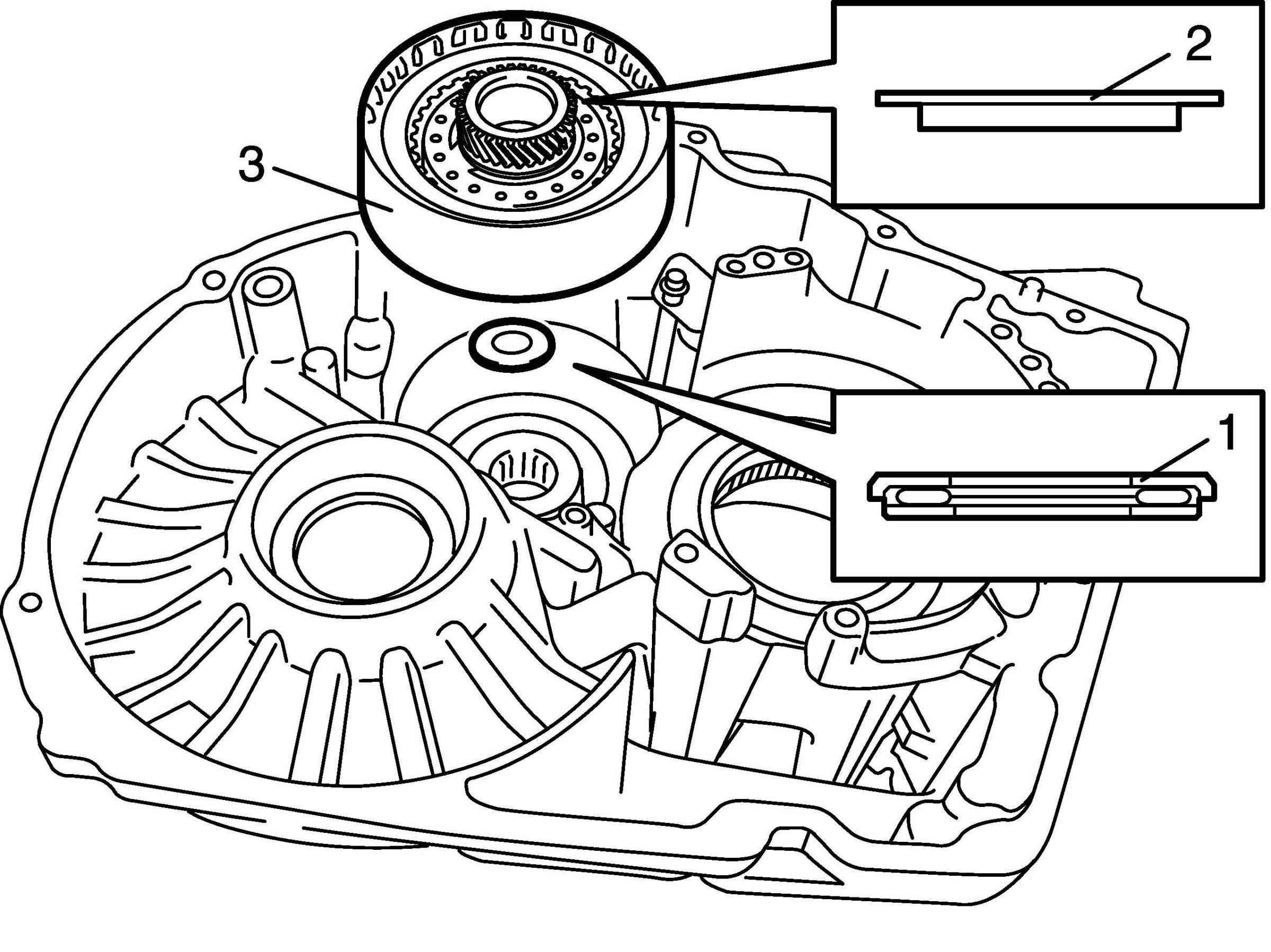 2
3
1