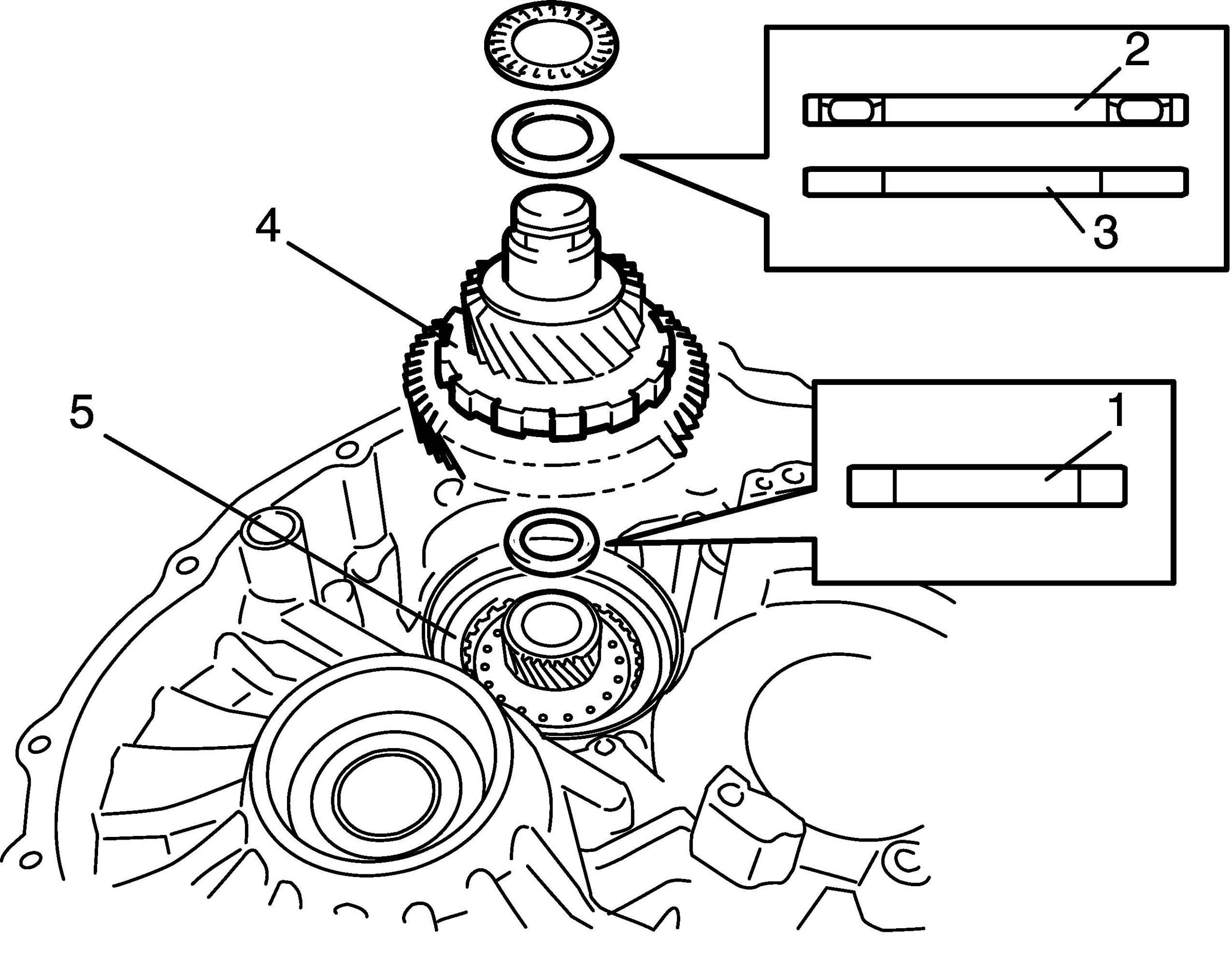 2
3
4
5
1