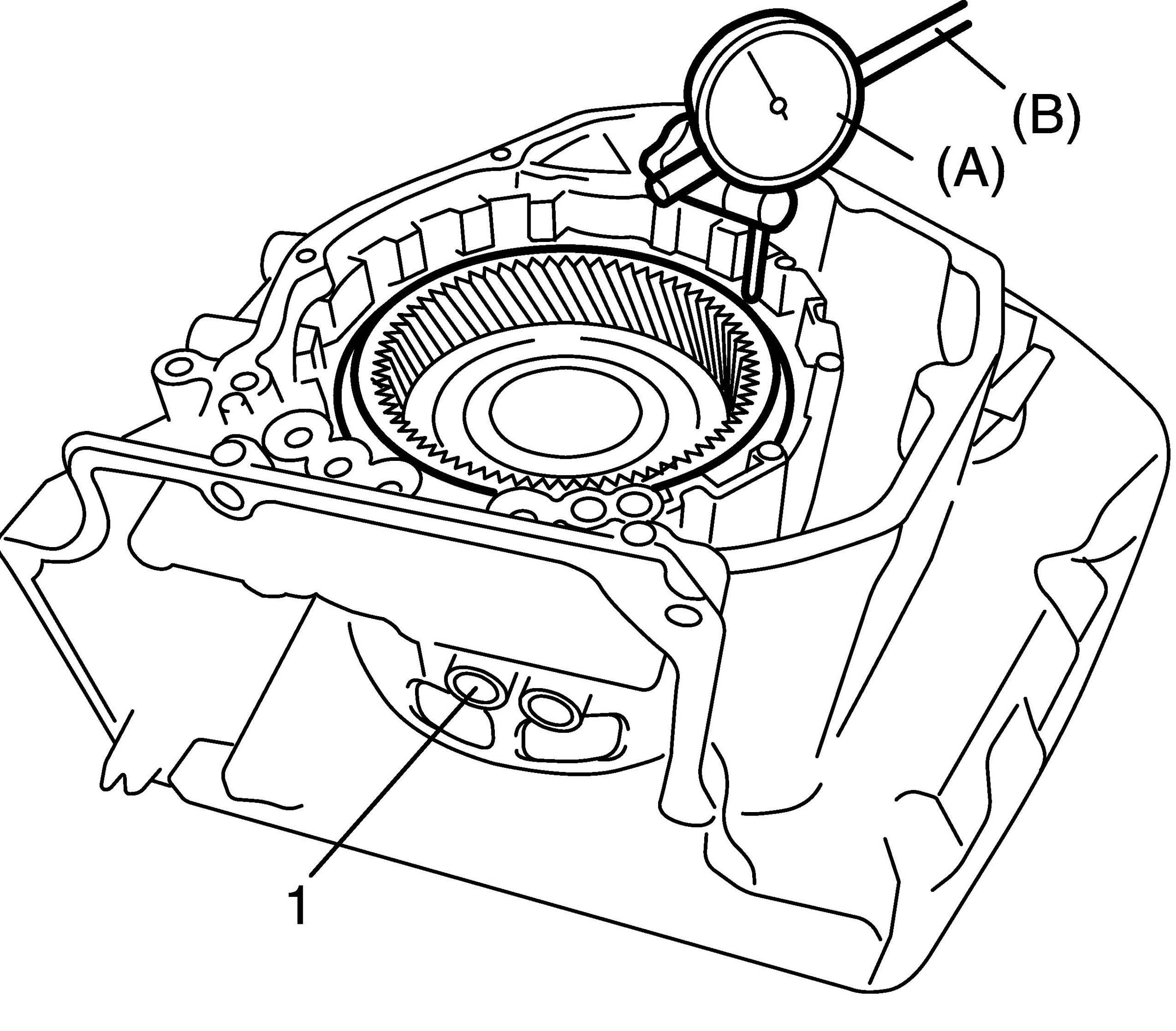 (B)
(A)
1