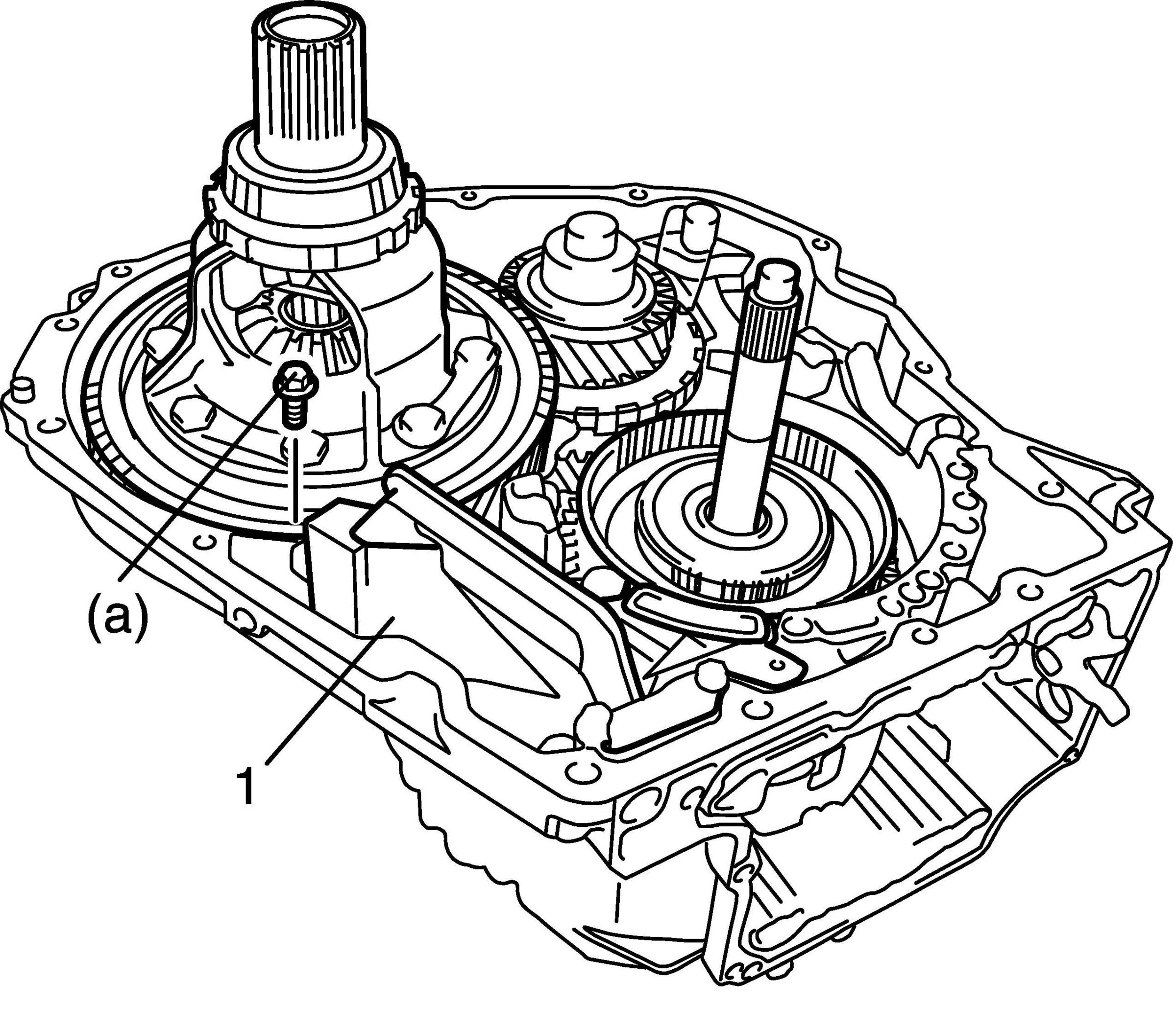 (a)

1