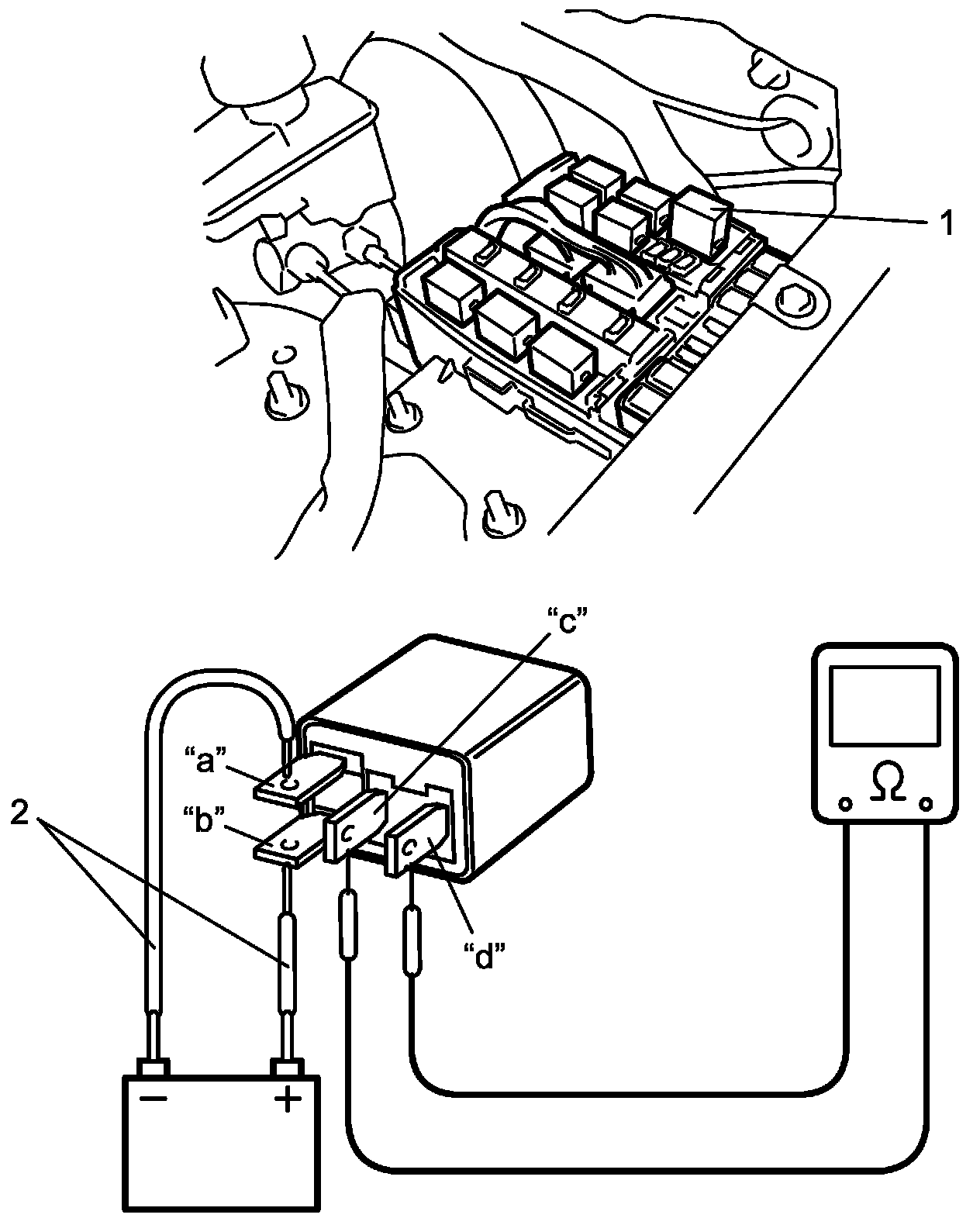 1

"c"

"a"

"b"

2

"d"

Ω

−

+