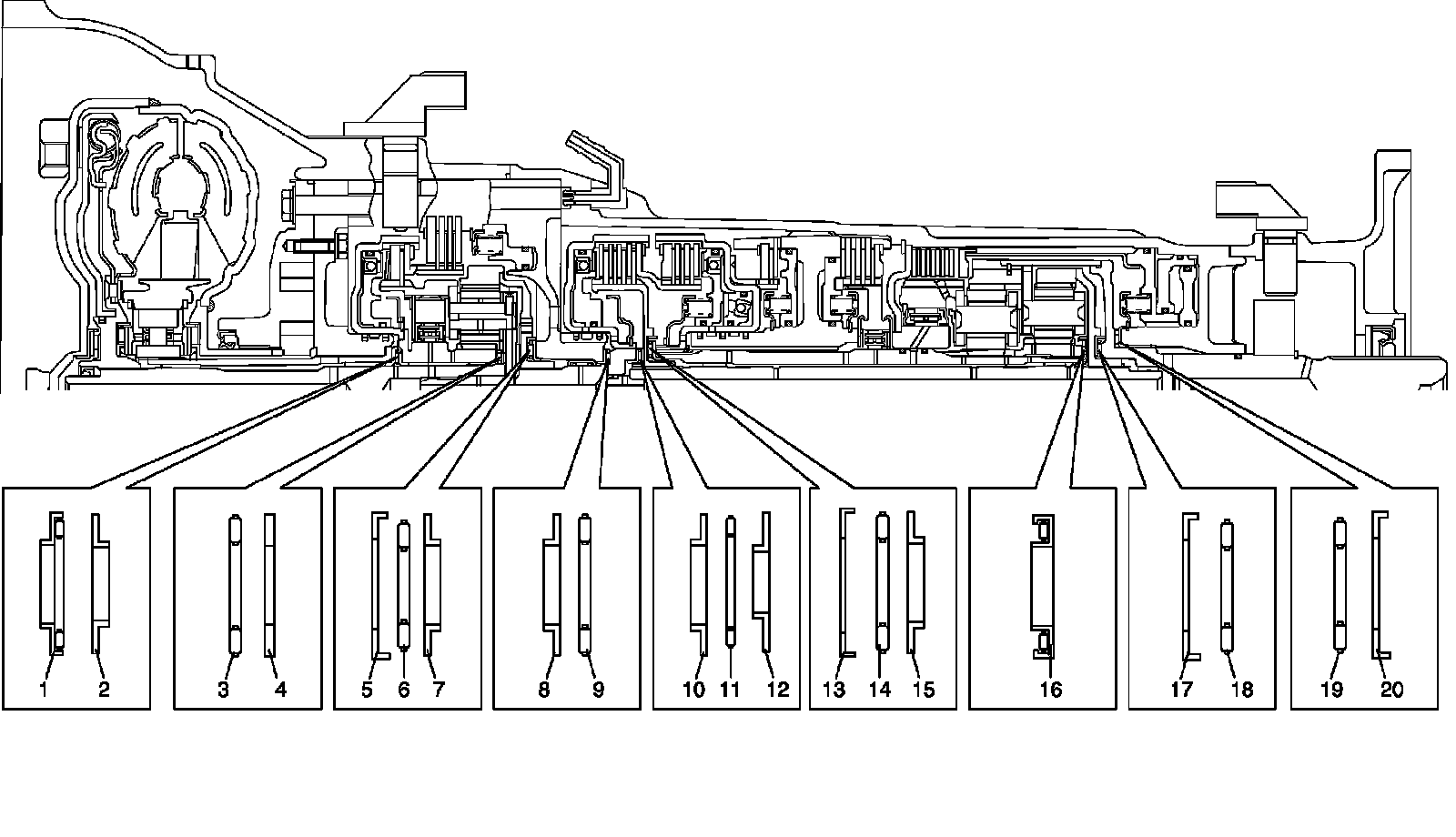 1 2 3 4 5 6 7 8 9 10 11 12 13 14 15 16 17 18 19 20