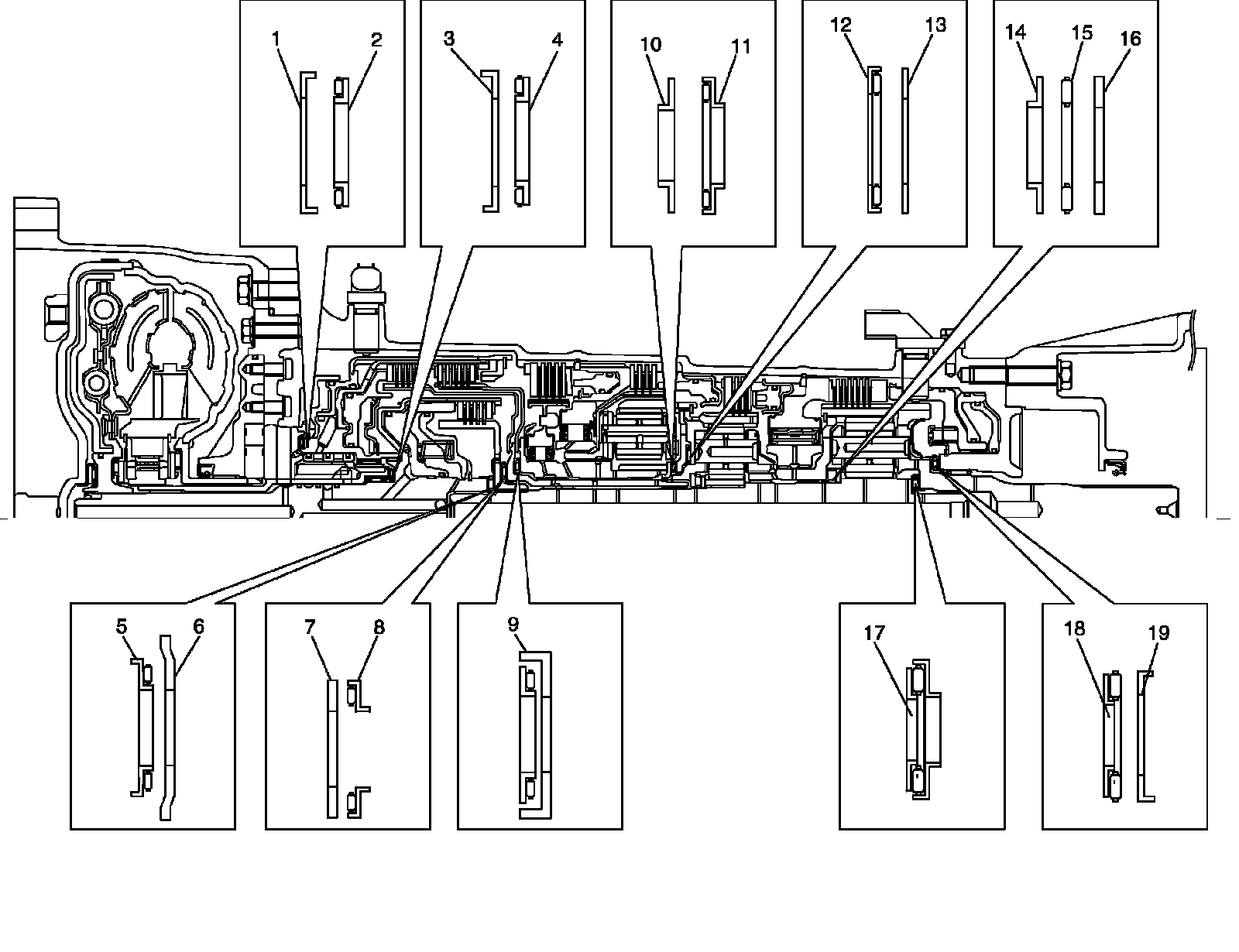 1
2
3
4
10
11
12
13
14
15
16
5
6
7
8
9
17
18
19