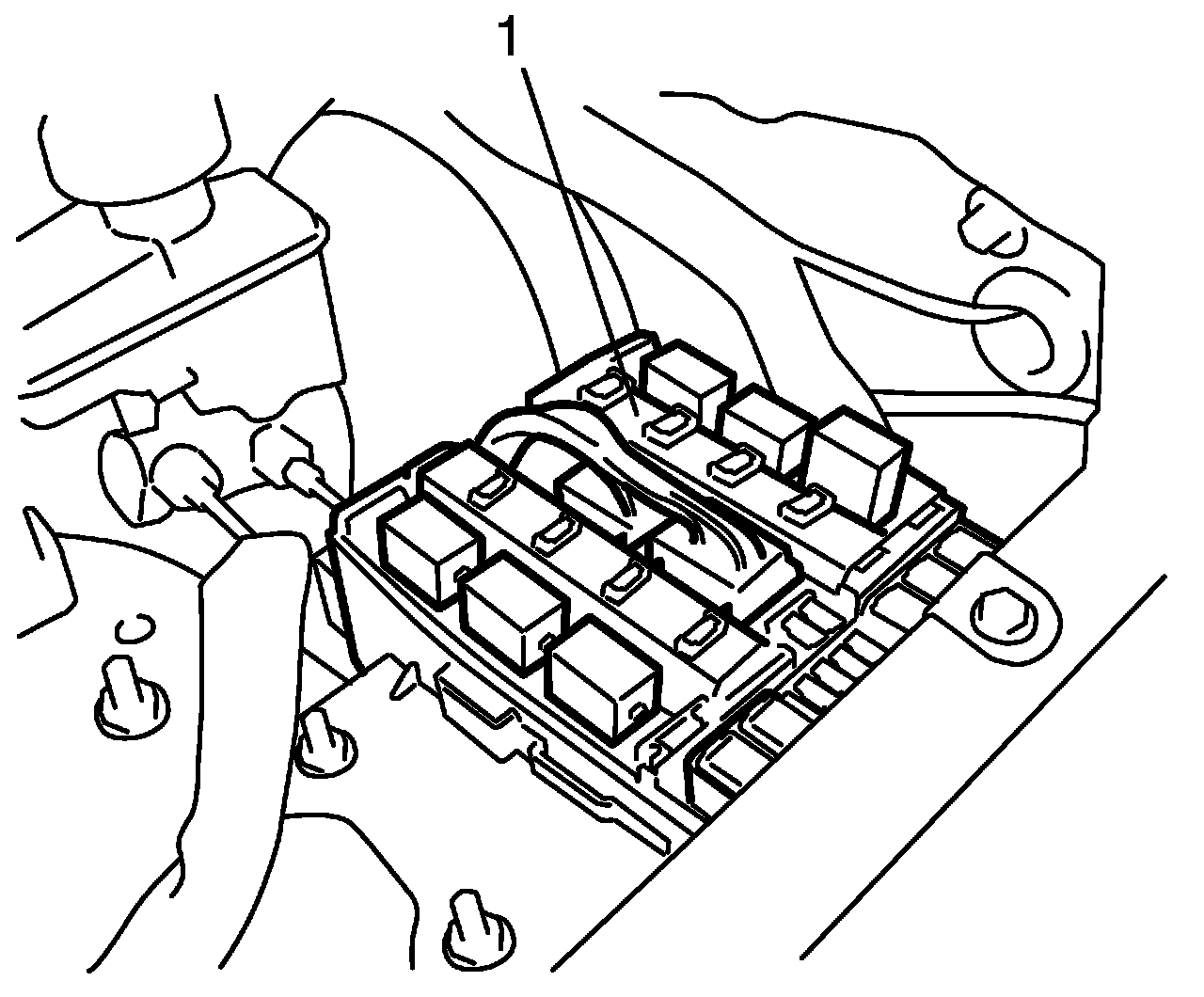 1