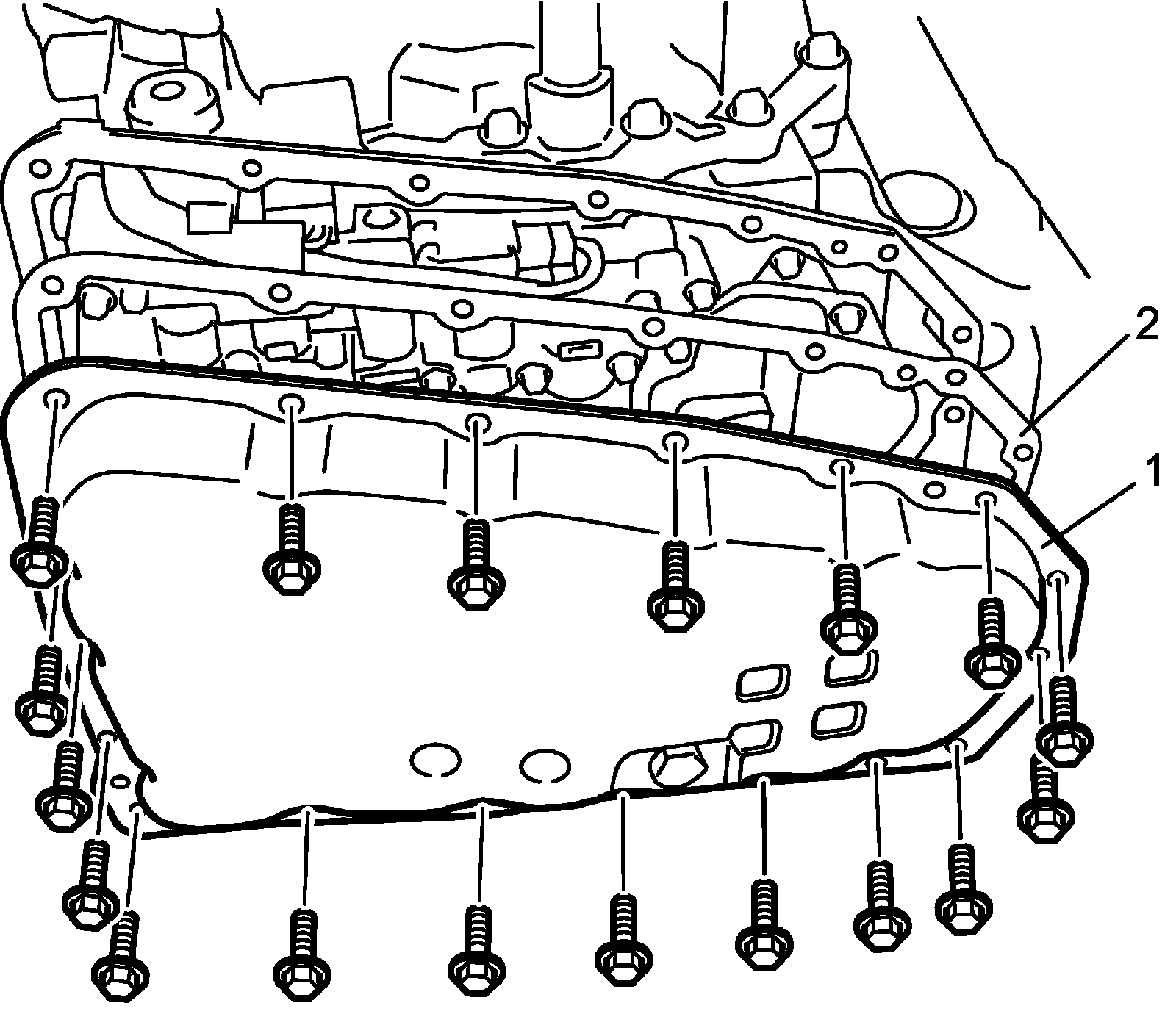 2
1