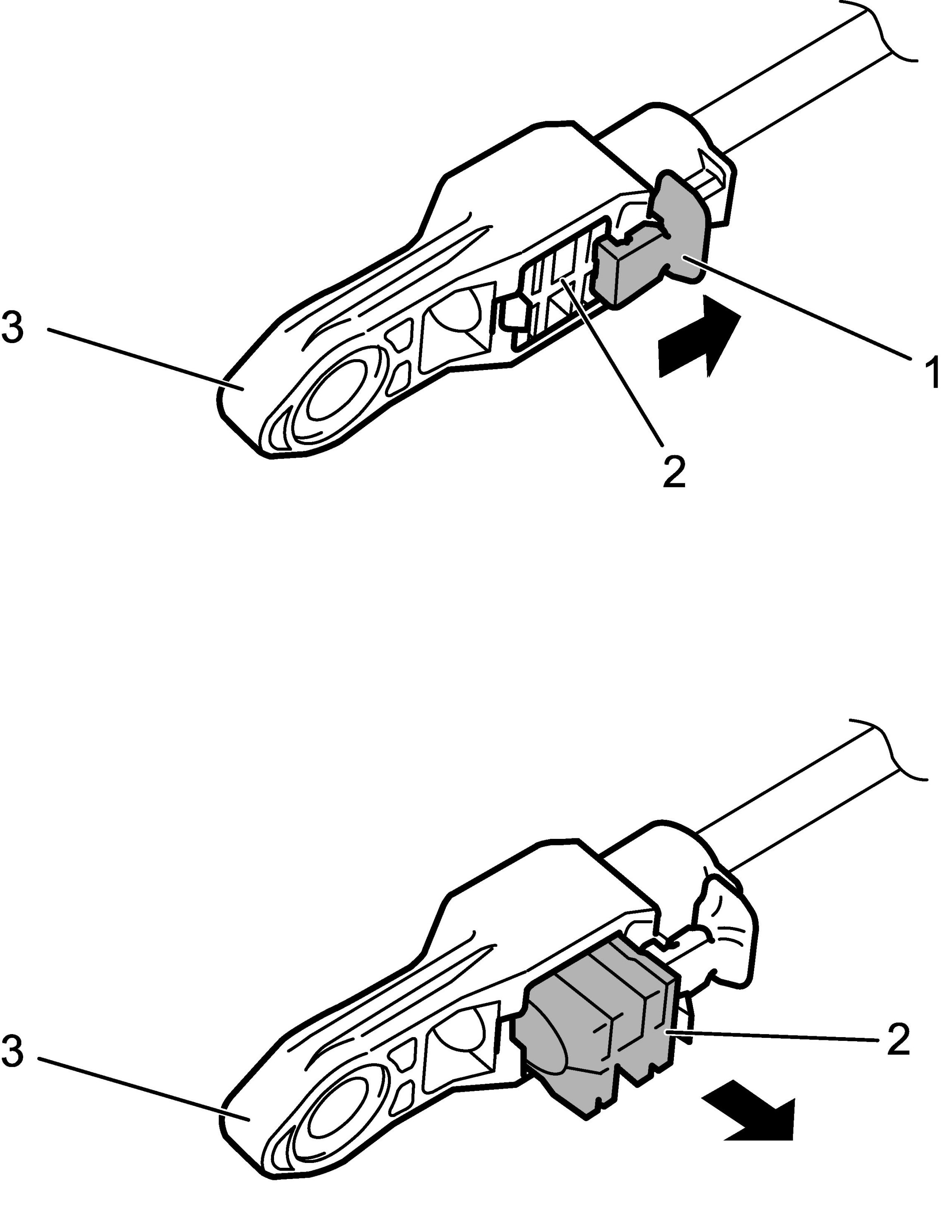 3
1
2
3
2