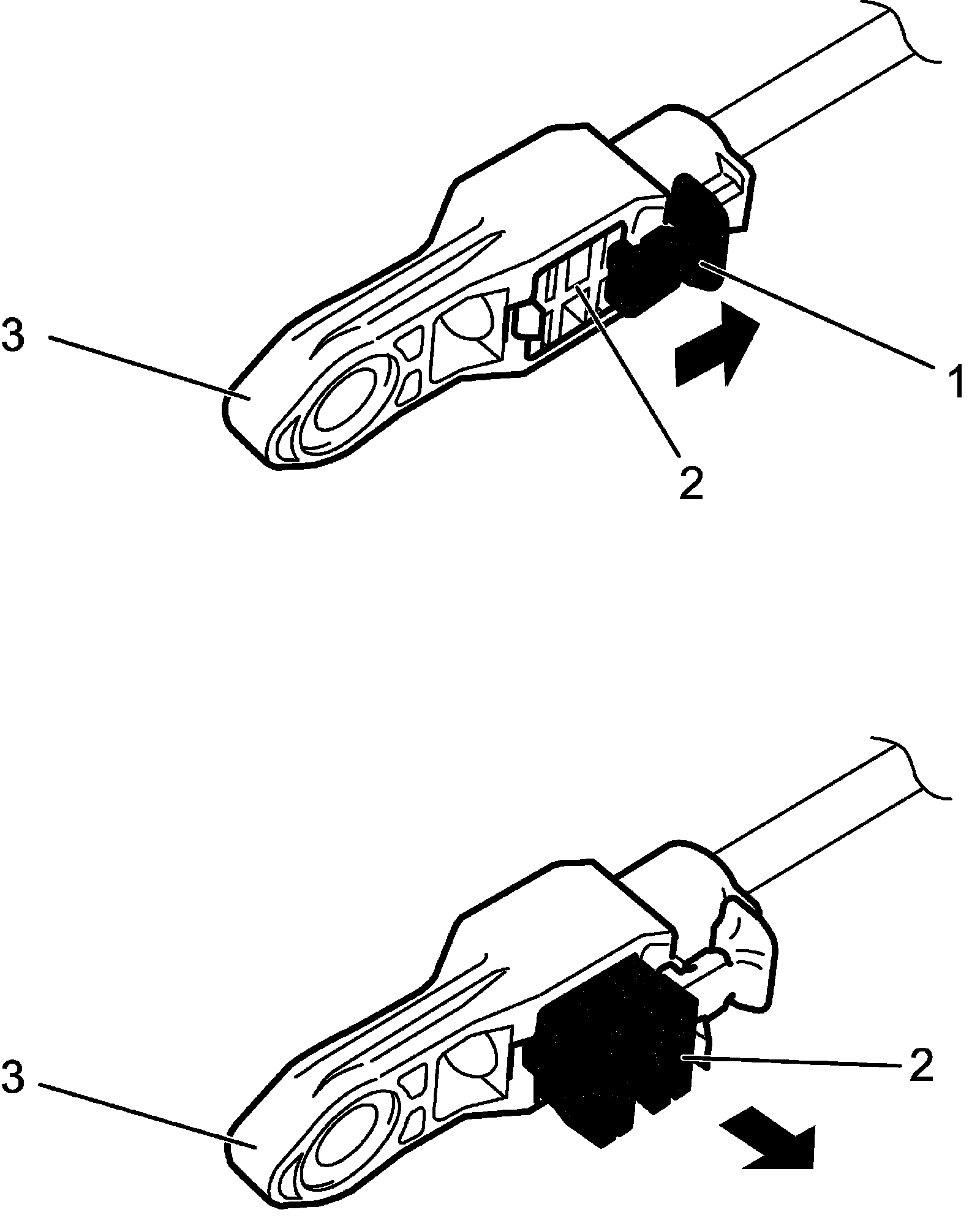 3
1
2
3
2