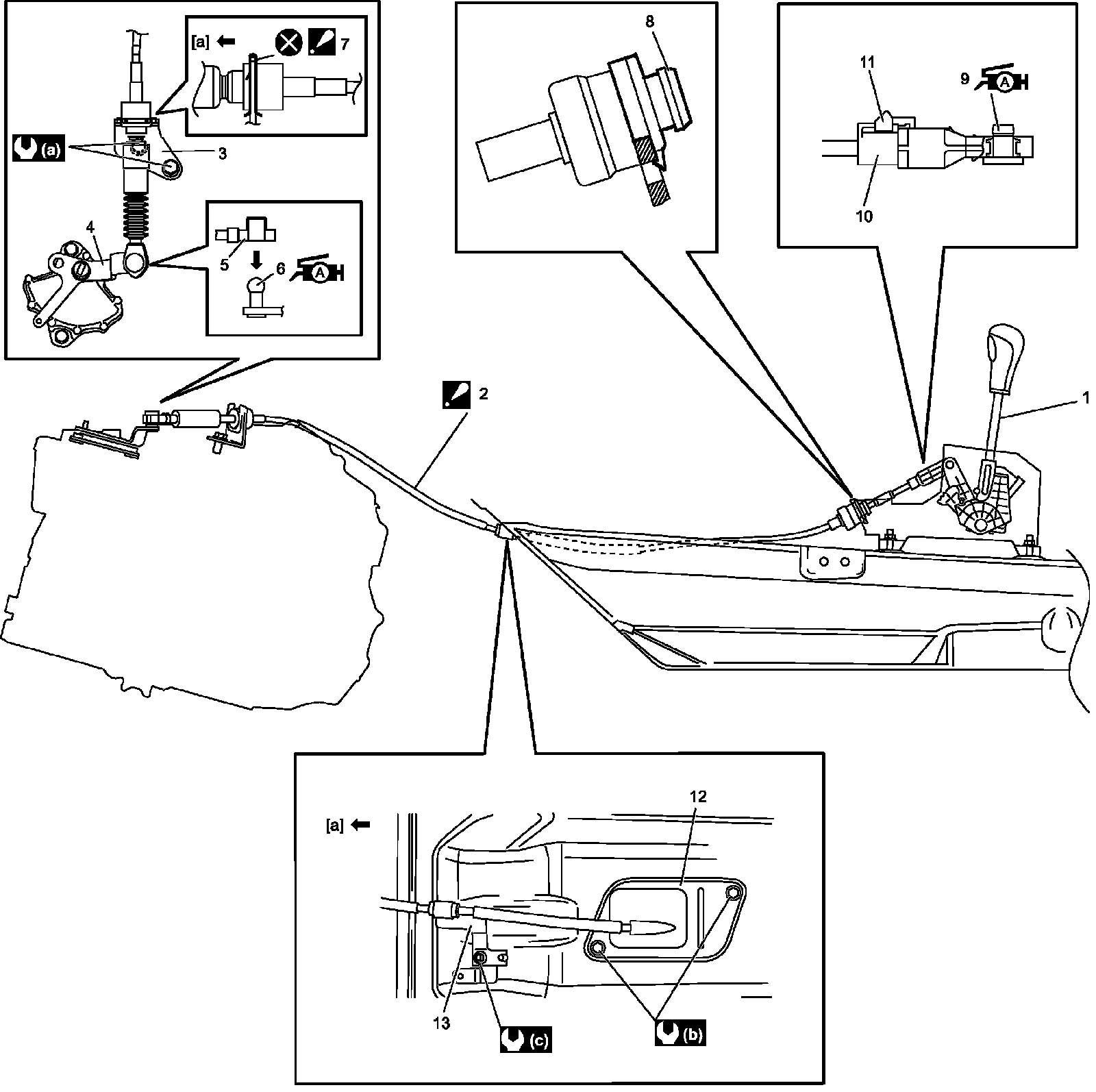 [a]
7
(a)
3
4
5
6
A
8
11
9
A
10
2
1
[a]
12
13
(c)
(b)