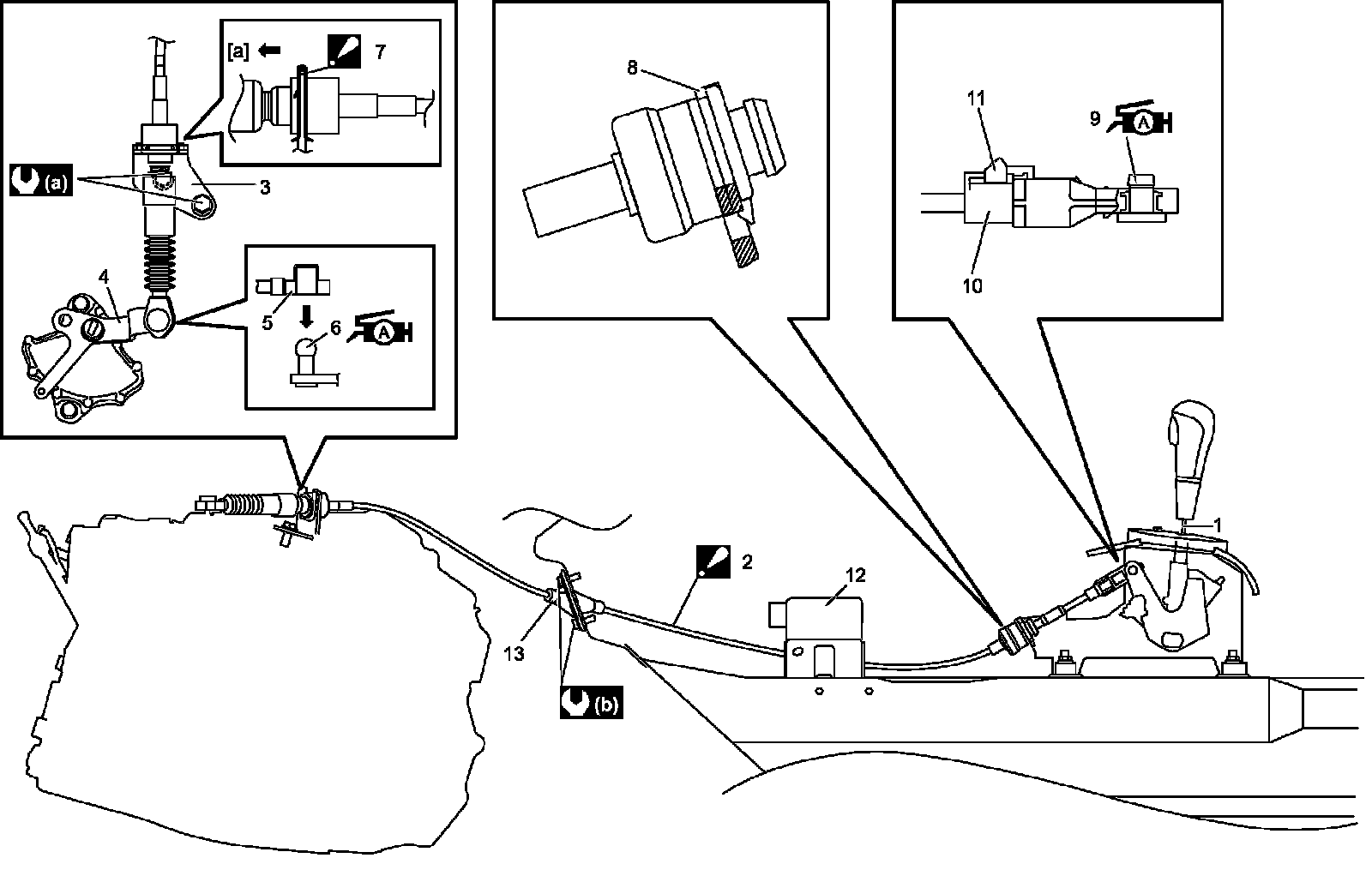 [a]
7
(a)
3
4
5
6
A
8
11
9
A
10
1
2
12
13
(b)