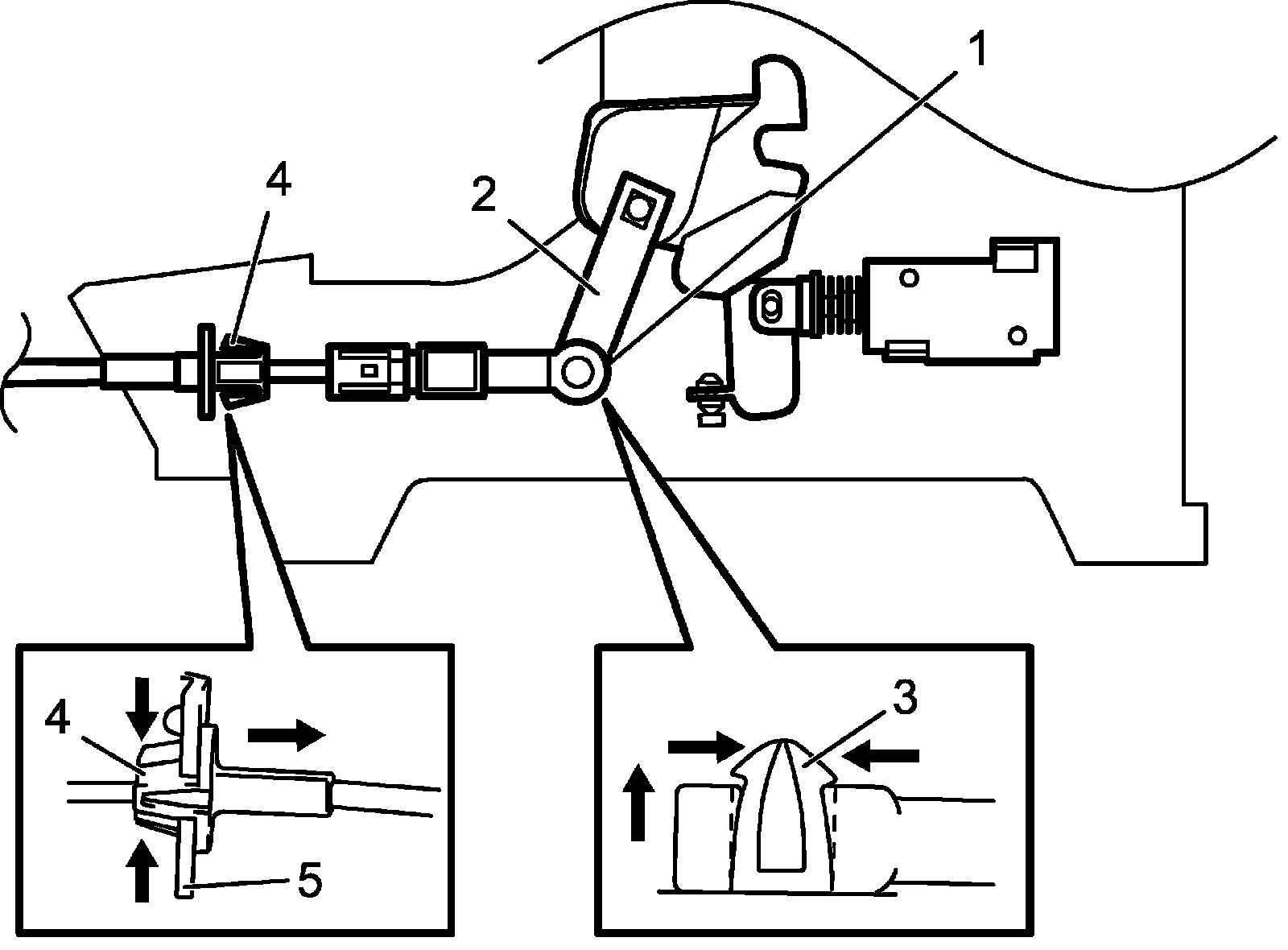 1
2
4
4
5
3