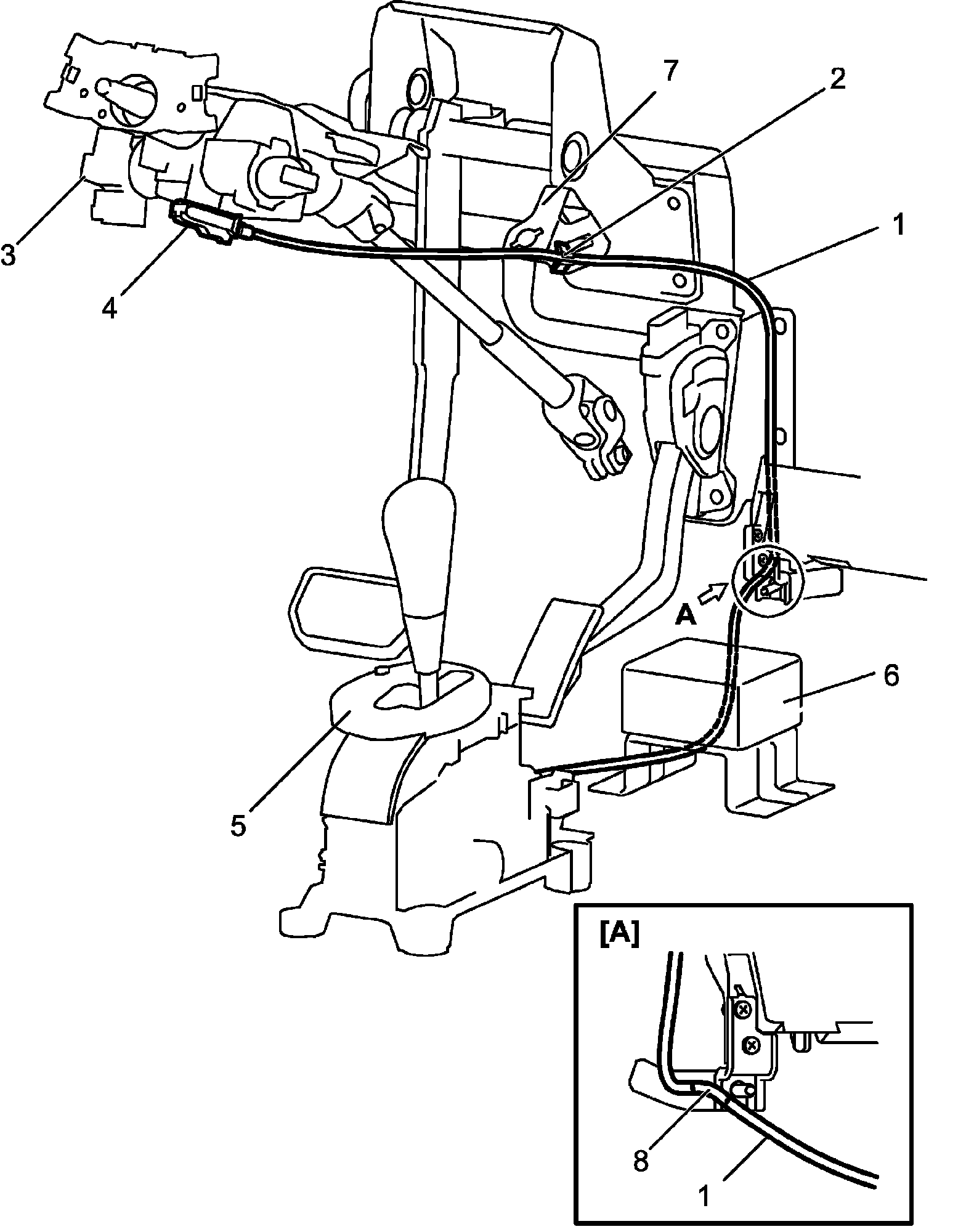 7
2
1
3
4
A
6
5
[A]
8
1