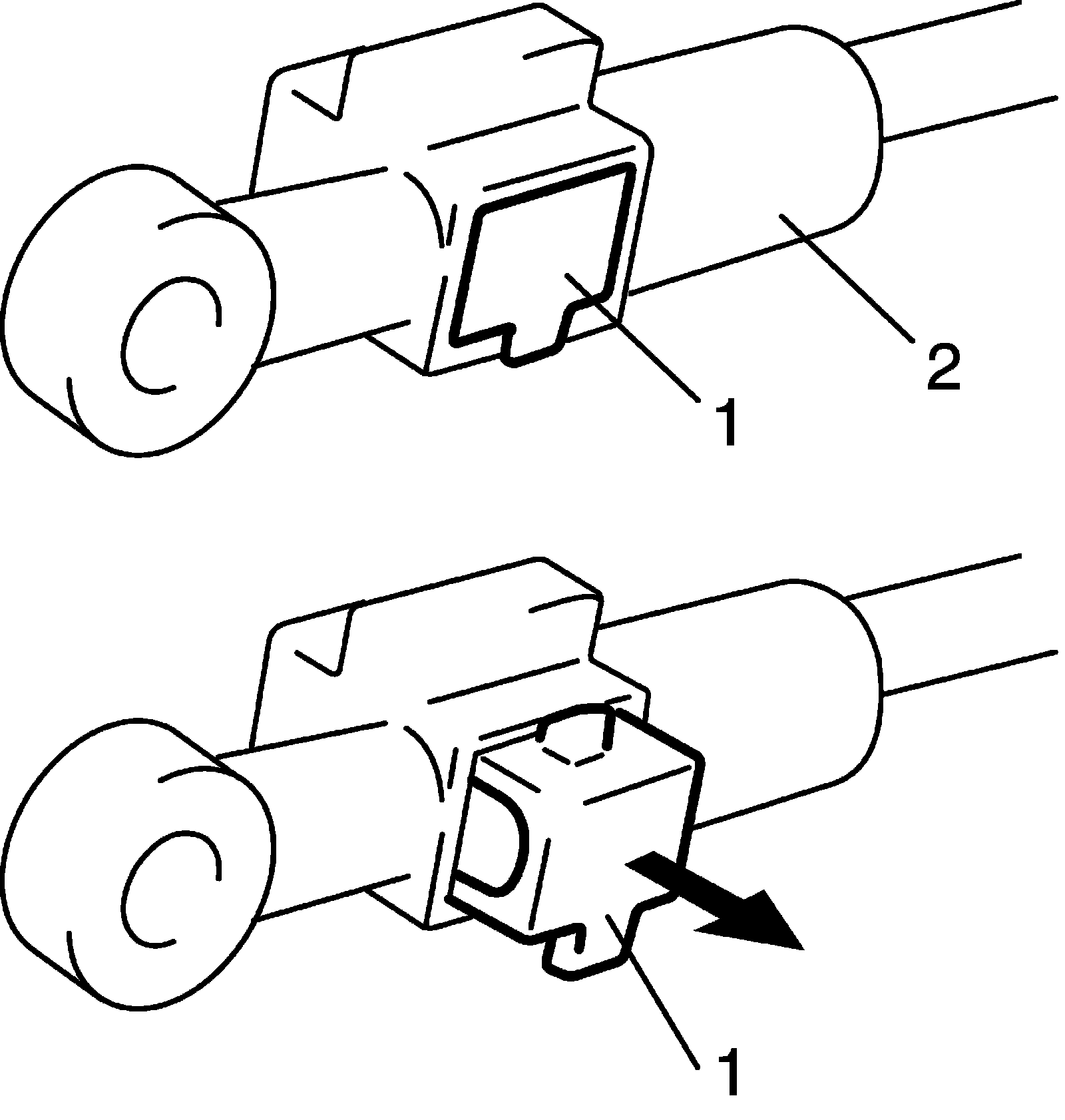 1
2
1