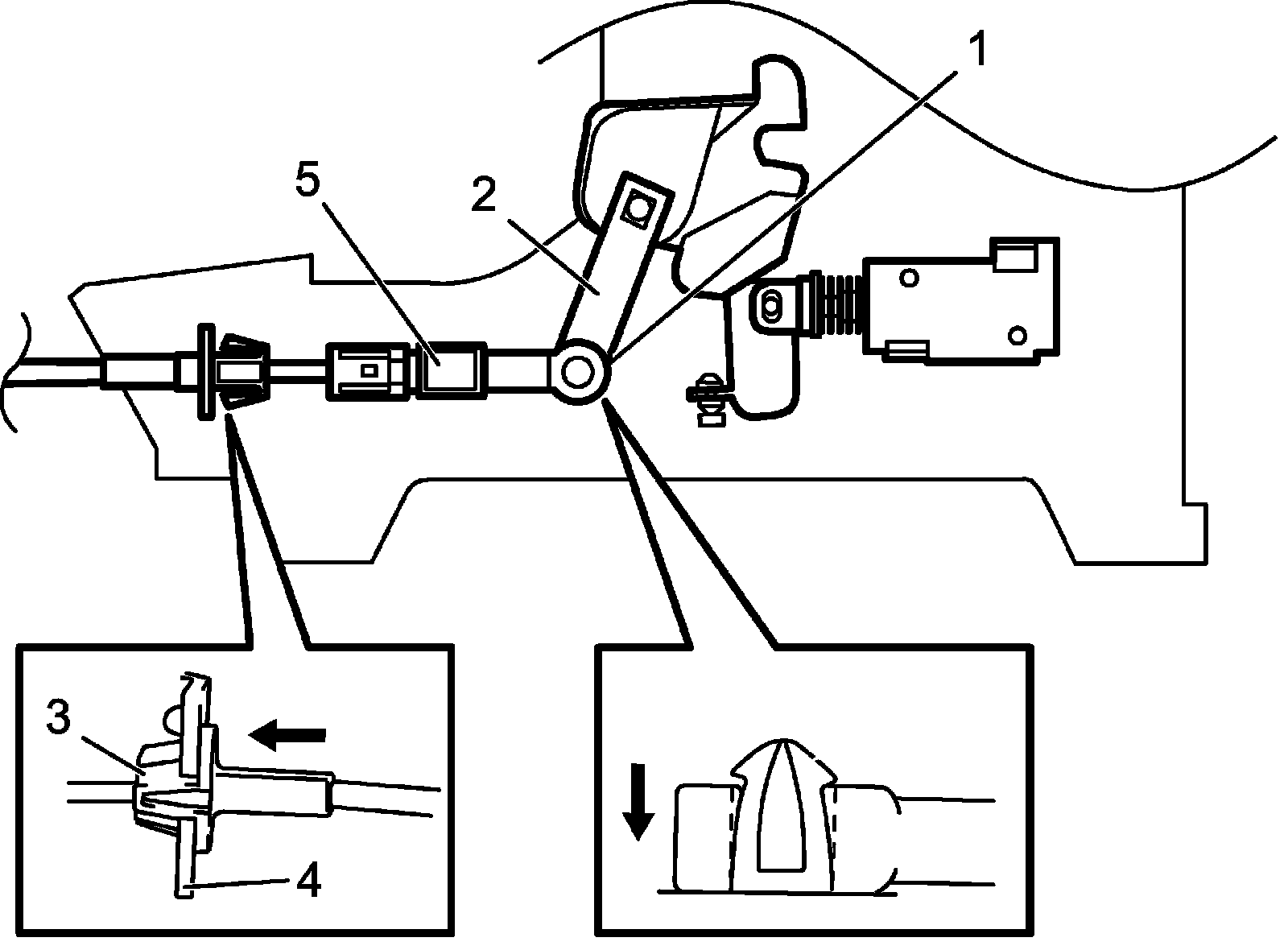 1
5
2
3
4