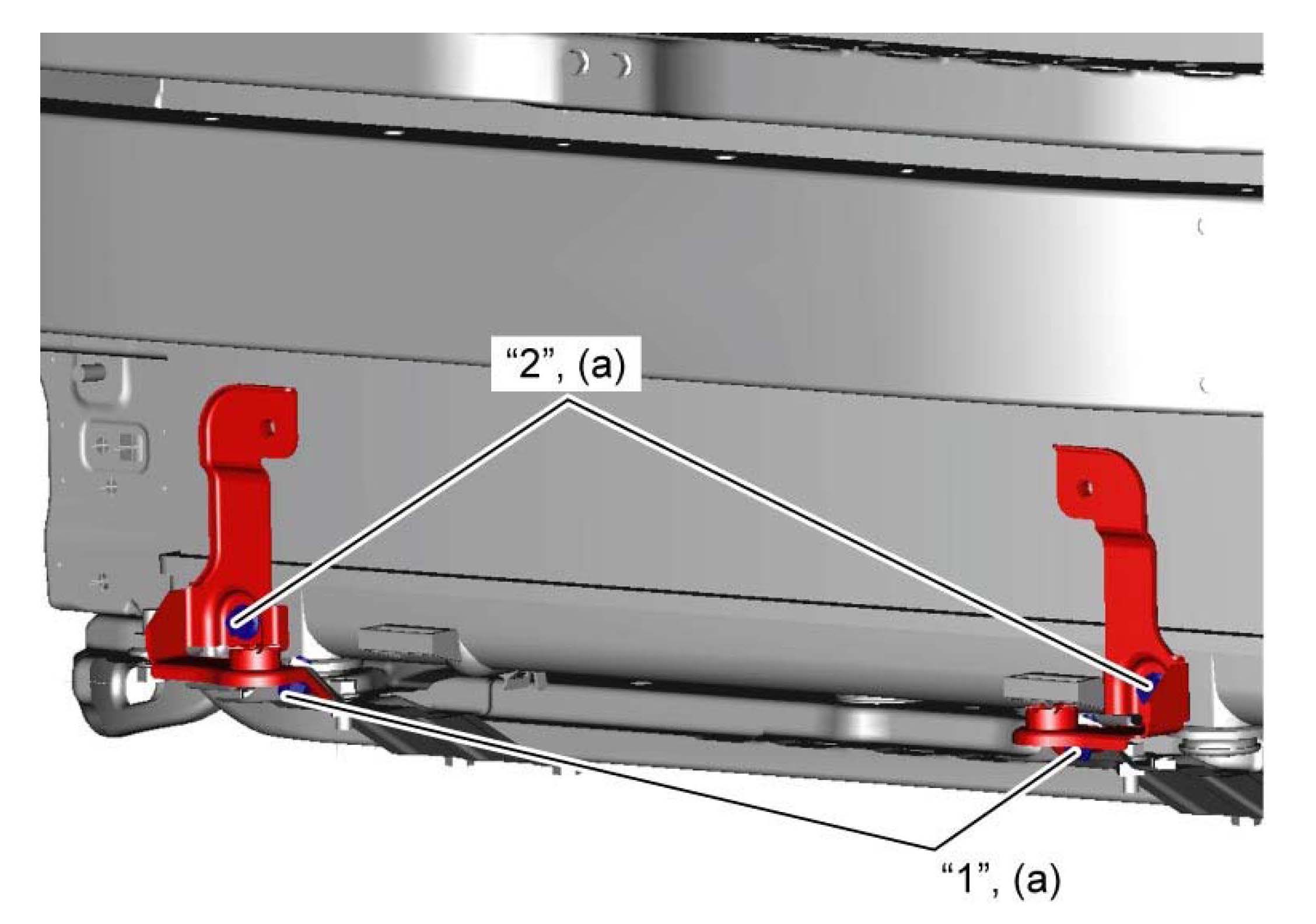 “2”, (a)

“1”, (a)