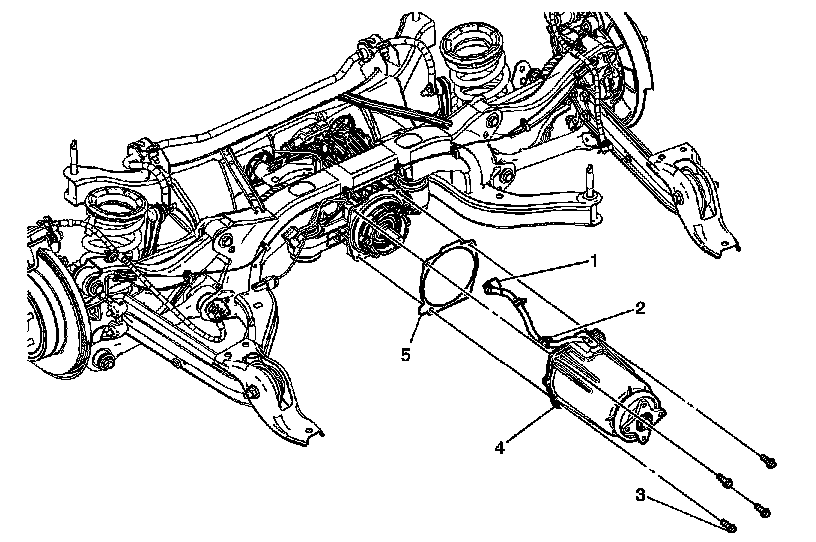 1
2
5
4
3