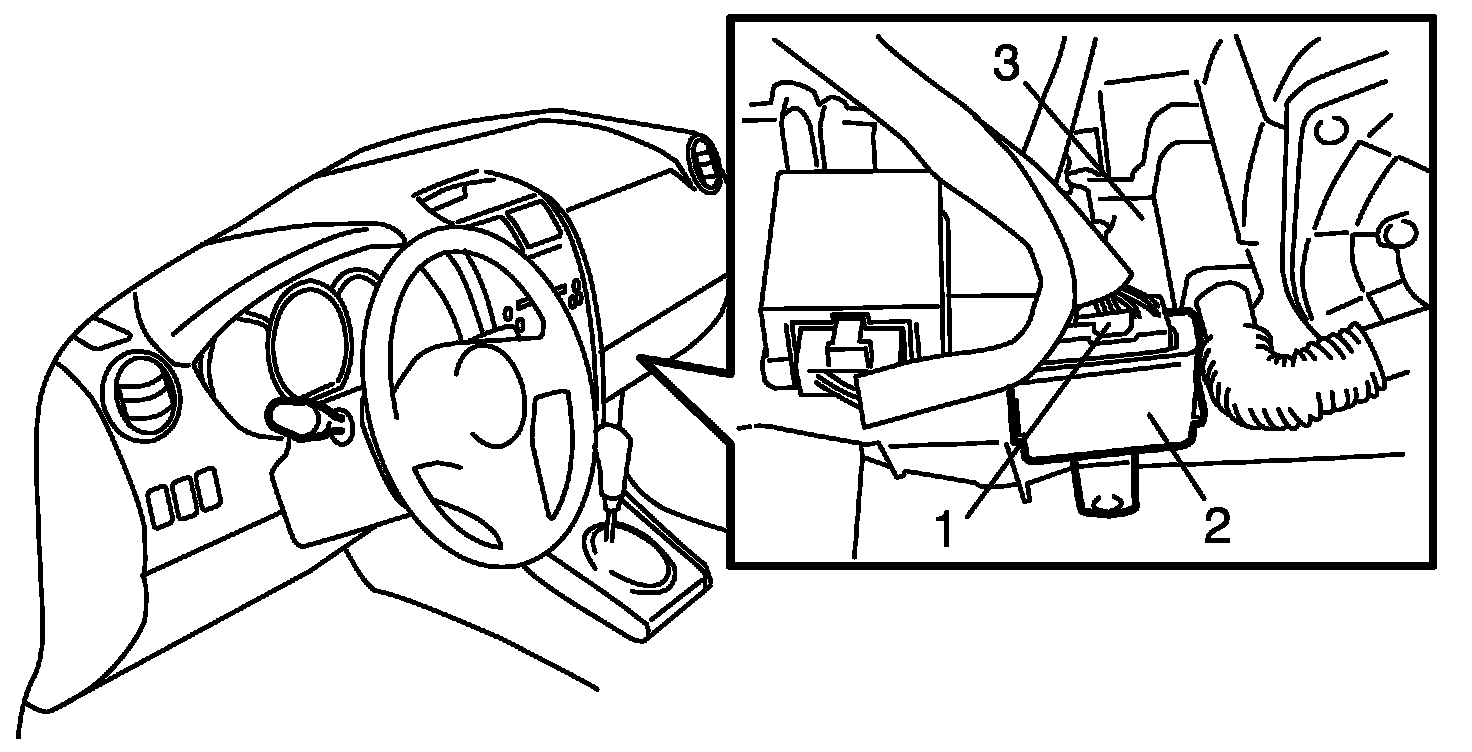 3
1
2