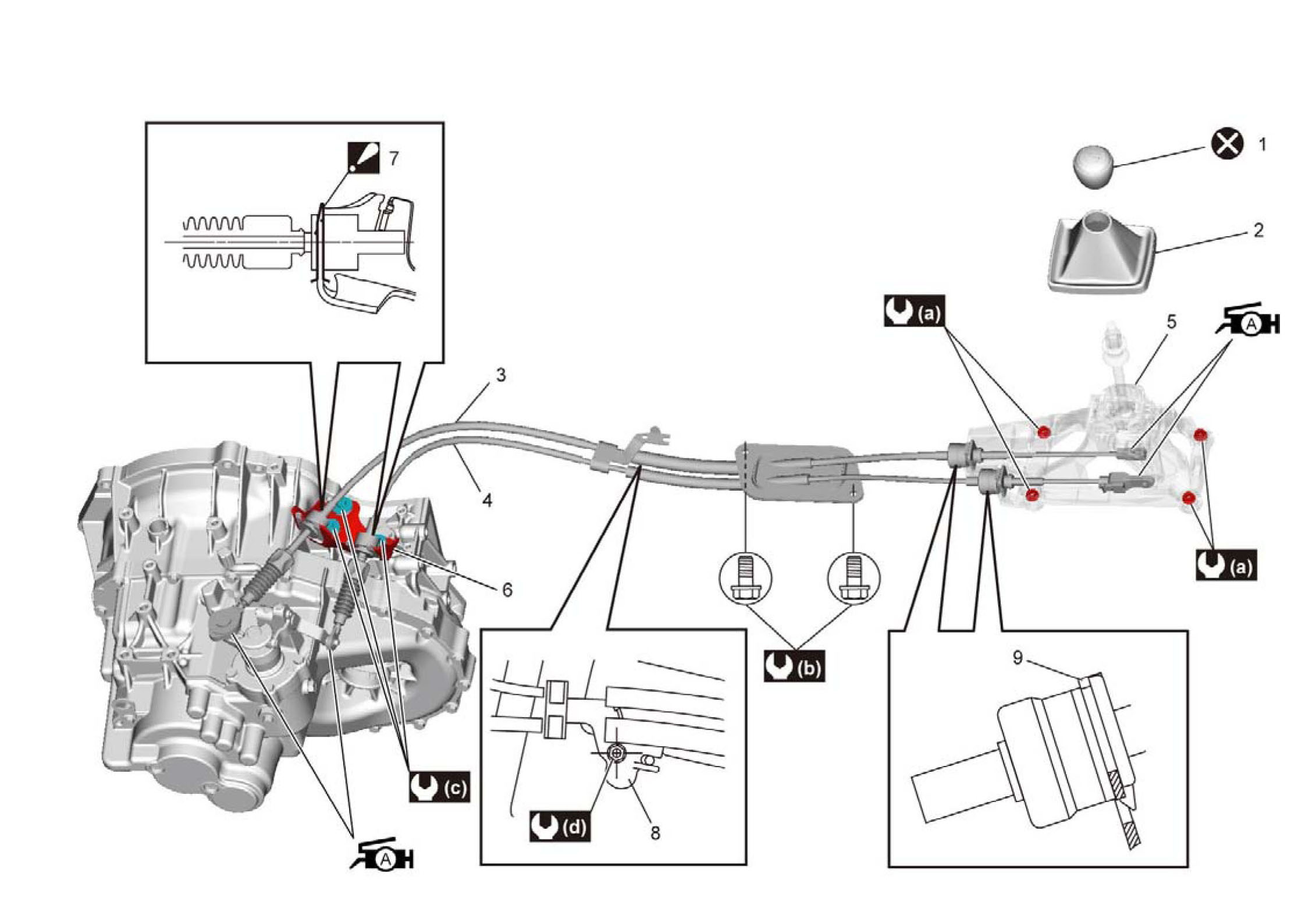 7

1

2

(a)

5

A

3

4

6

(a)

(b)

9

(c)

(d)

8

A