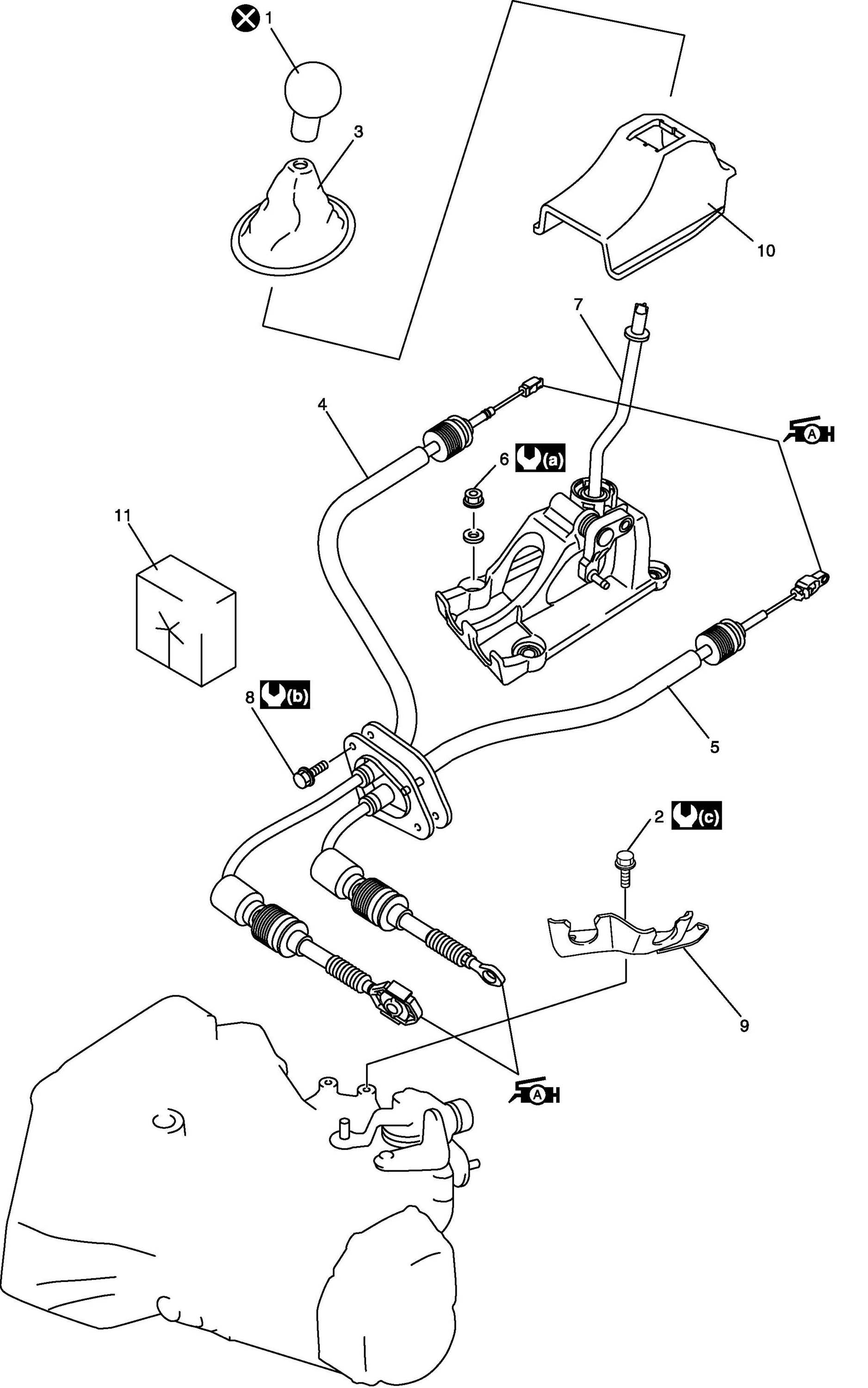 1
3
10
7
4
A
6 (a)
11
8 (b)
5
2 (c)
9
A