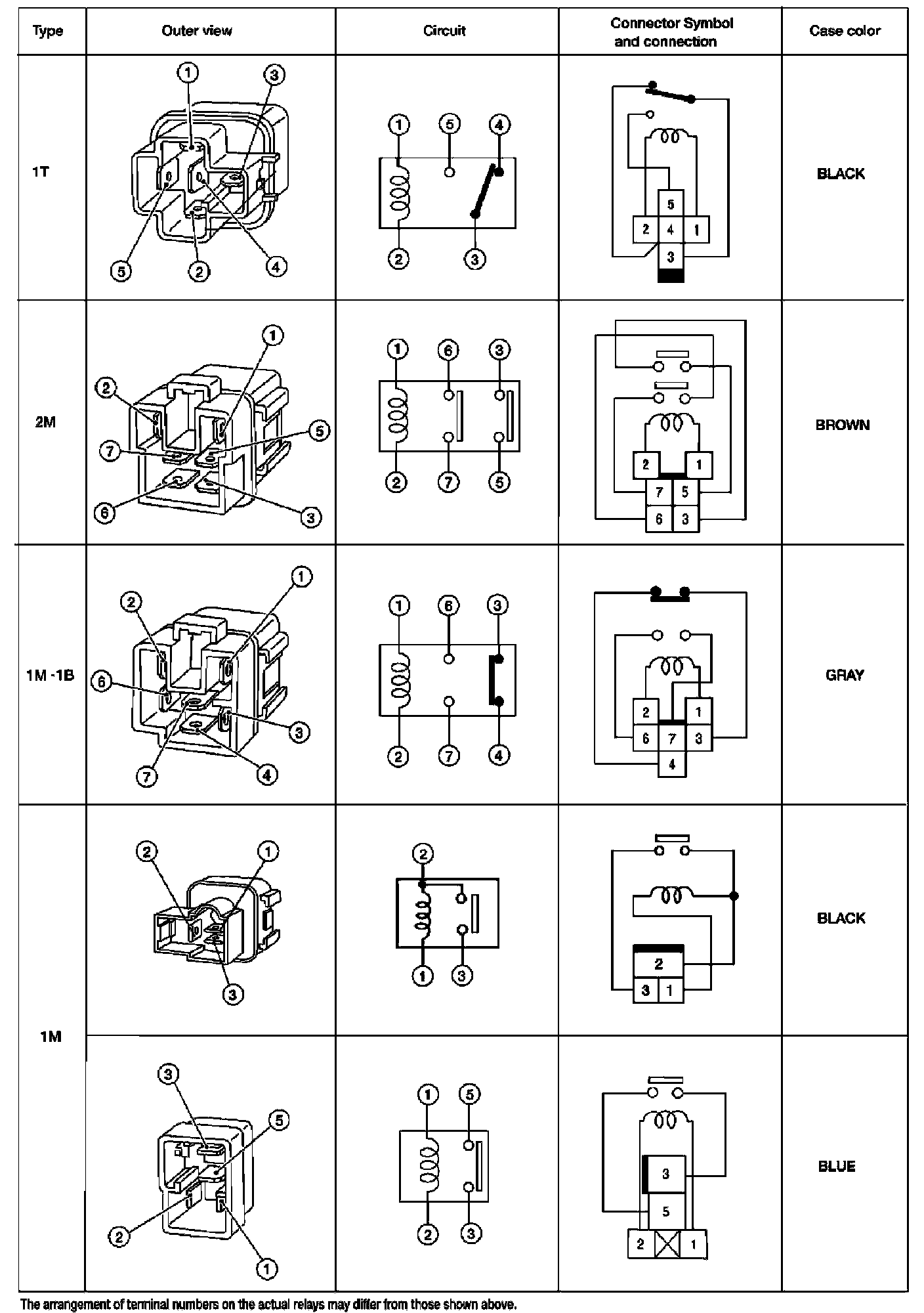 | Type | Outer view | Circuit | Connector Symbol and connection | Case color |
|---|---|---|---|---|
| 1T | 1 3 5 2 4 | 1 5 4 2 3 | 5 2 4 1 3 | BLACK |
| 2M | 1 2 5 7 6 3 | 1 6 3 2 7 5 | 2 1 7 5 6 3 | BROWN |
| 1M -1B | 1 2 6 3 7 4 | 1 6 3 2 7 4 | 2 1 6 7 3 4 | GRAY |
| 1M | 2 1 3 | 2 1 3 | 2 3 1 | BLACK |
| | 3 5 2 1 | 1 5 2 3 | 3 5 2 1 | BLUE |

The arrangement of terminal numbers on the actual relays may differ from those shown above.