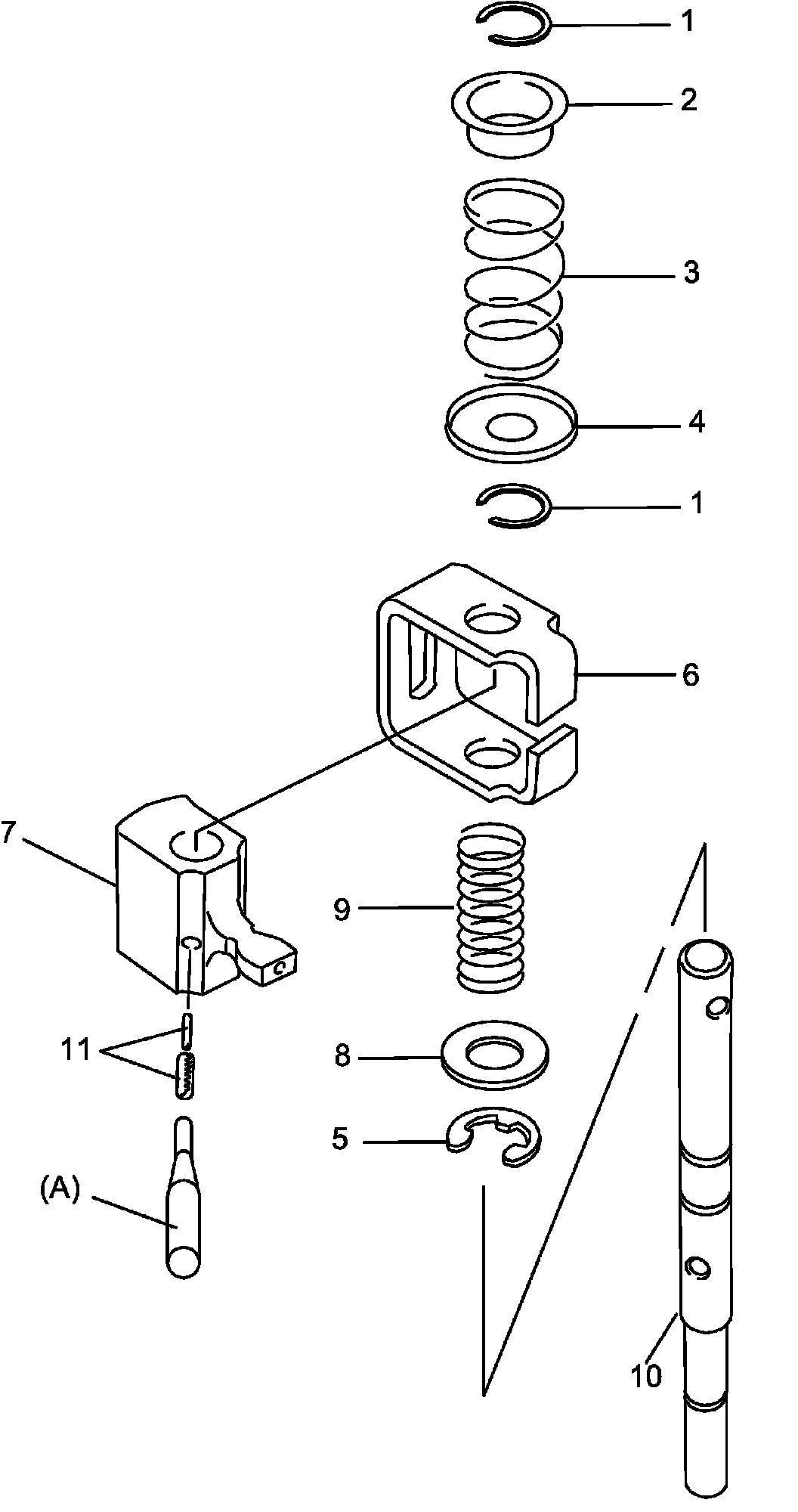 1
2
3
4
1
6
7
9
11
8
5
(A)
10