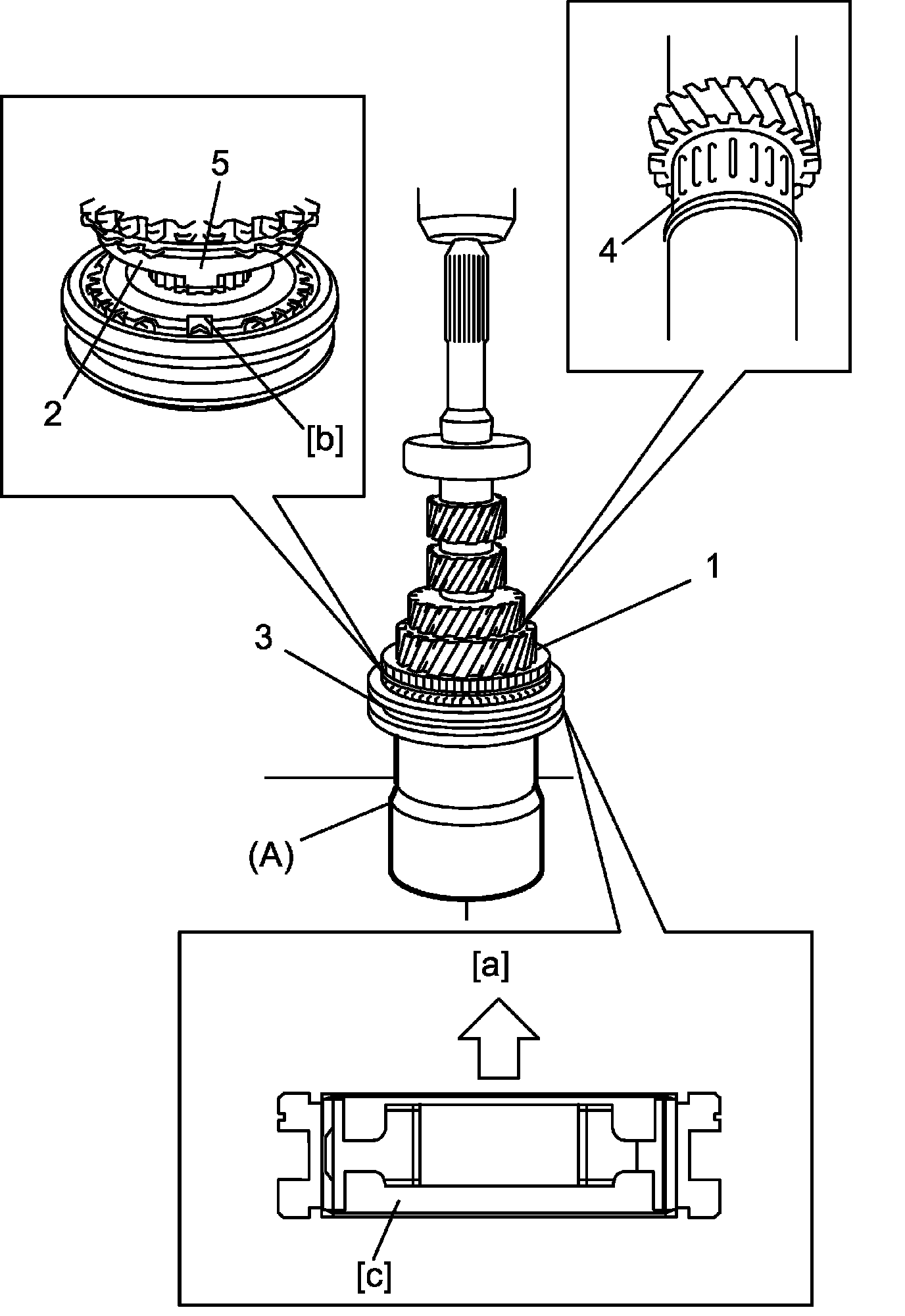 5
2
[b]
4
1
3
(A)
[a]
[c]