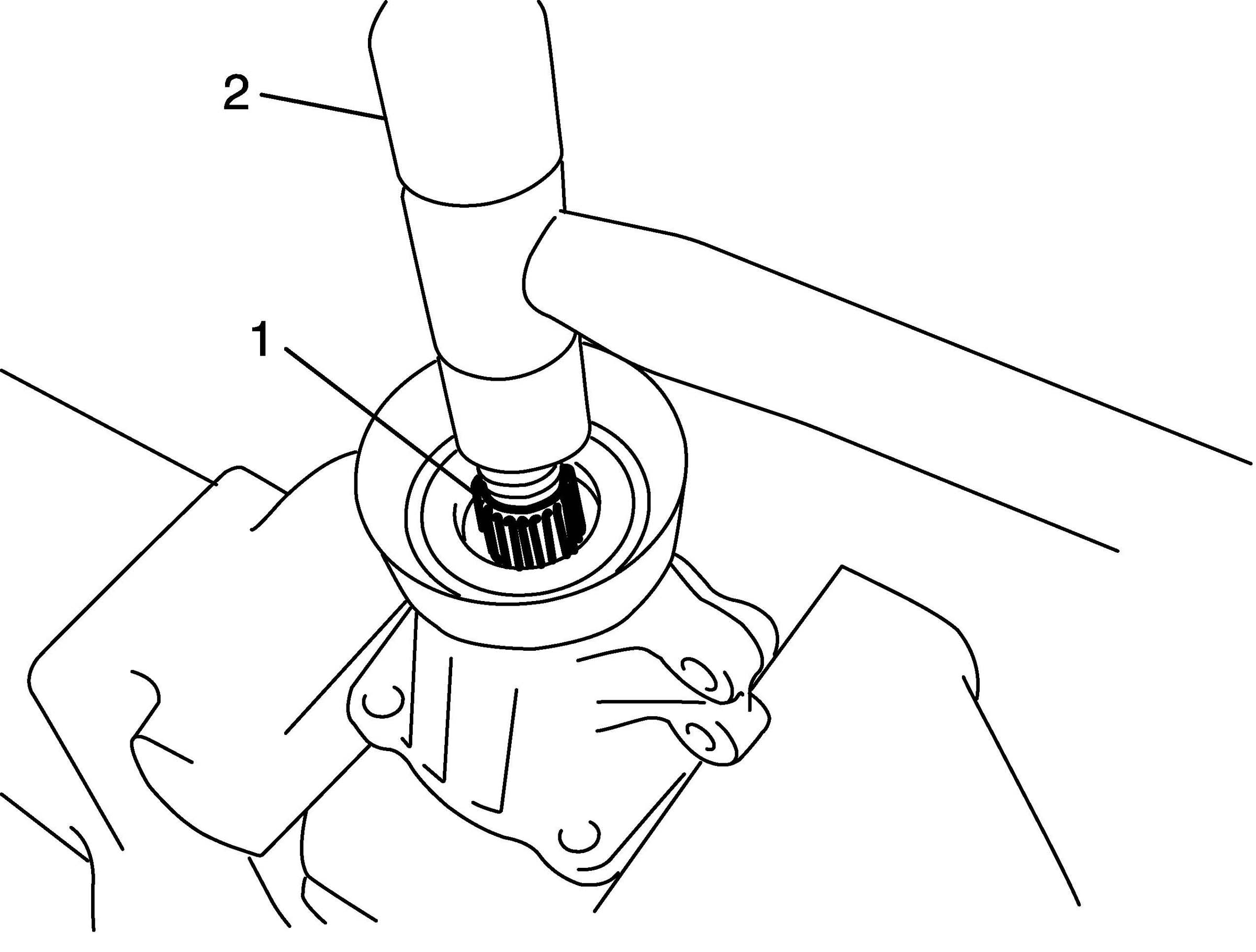 2

1