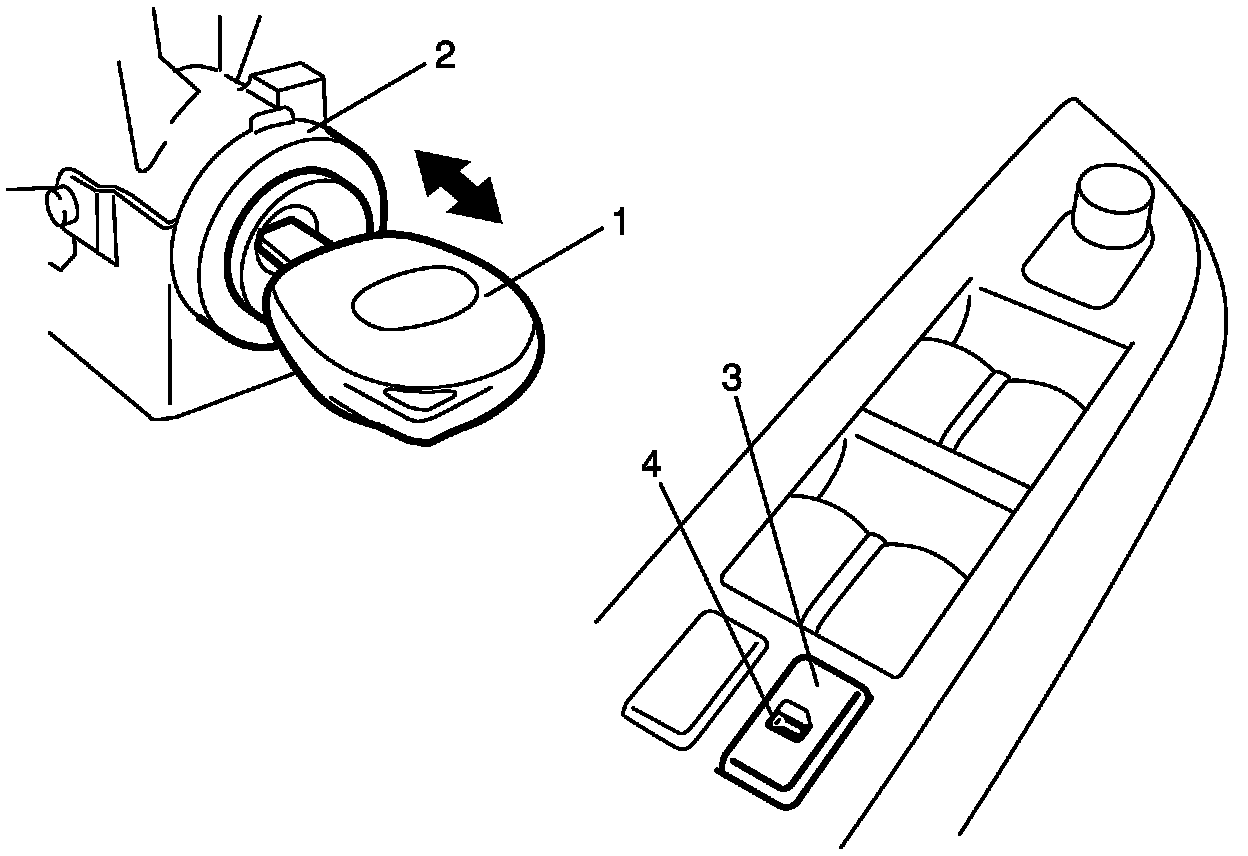 2
1
3
4