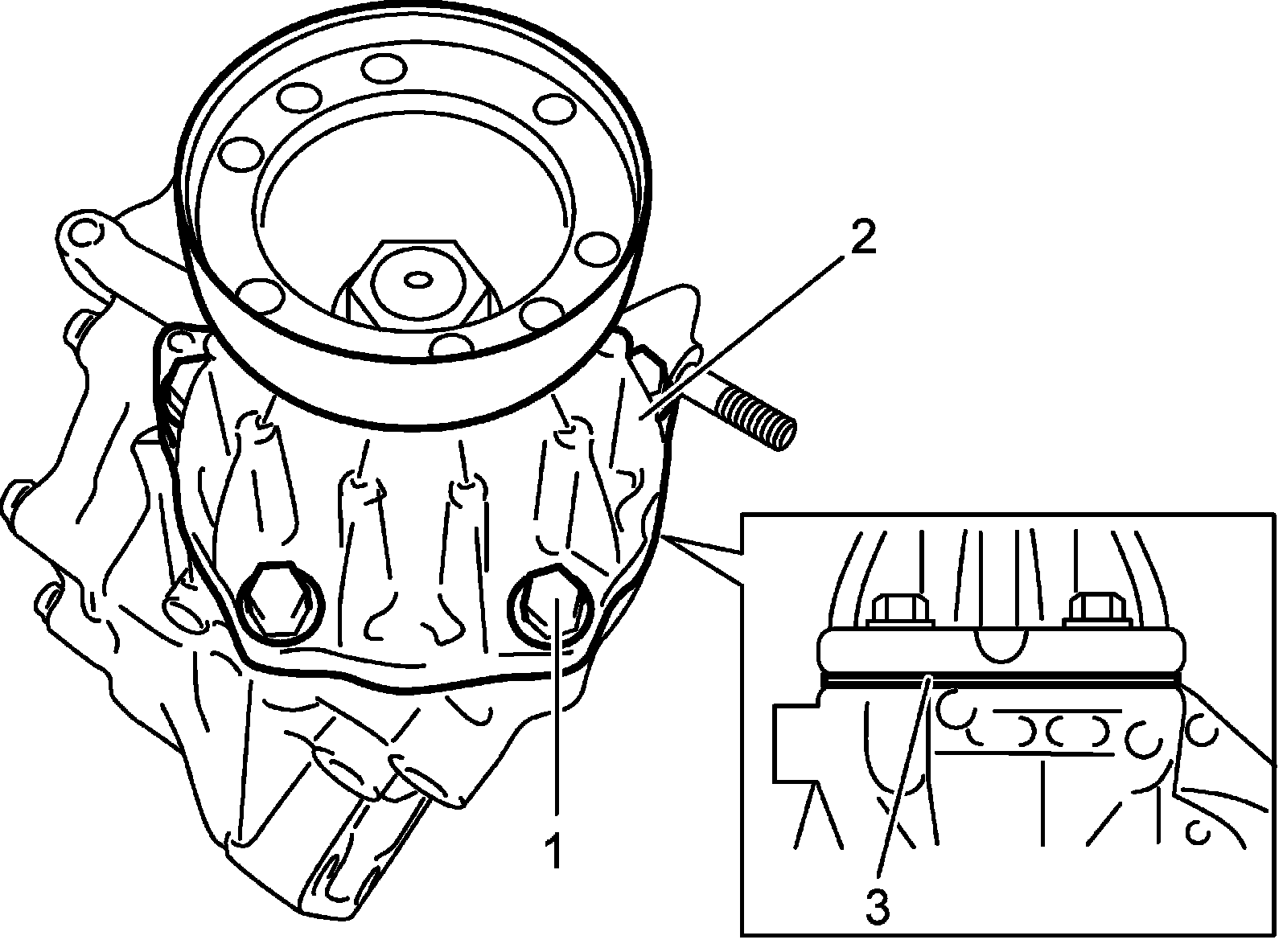 2
1
3