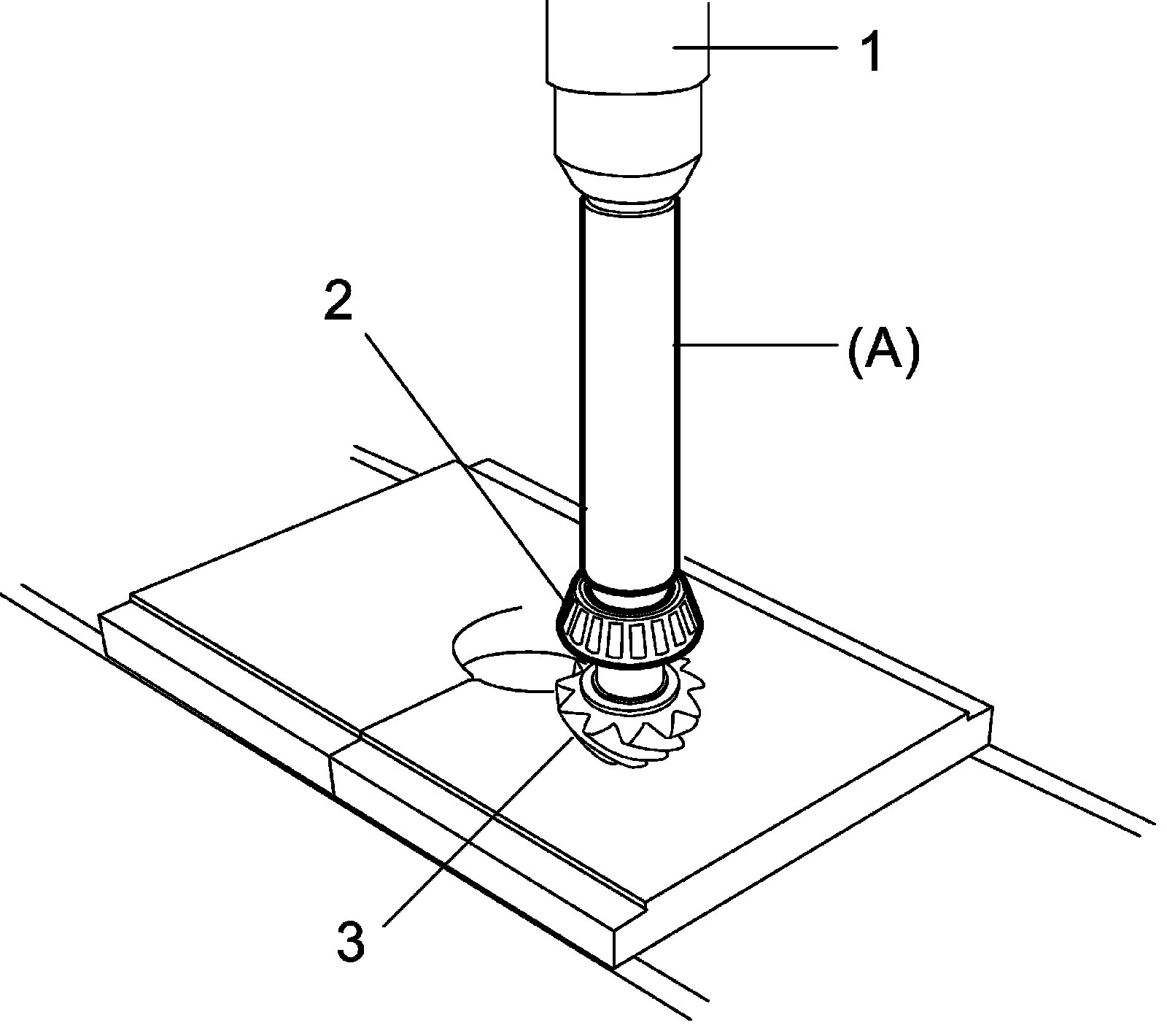 1
2
(A)
3