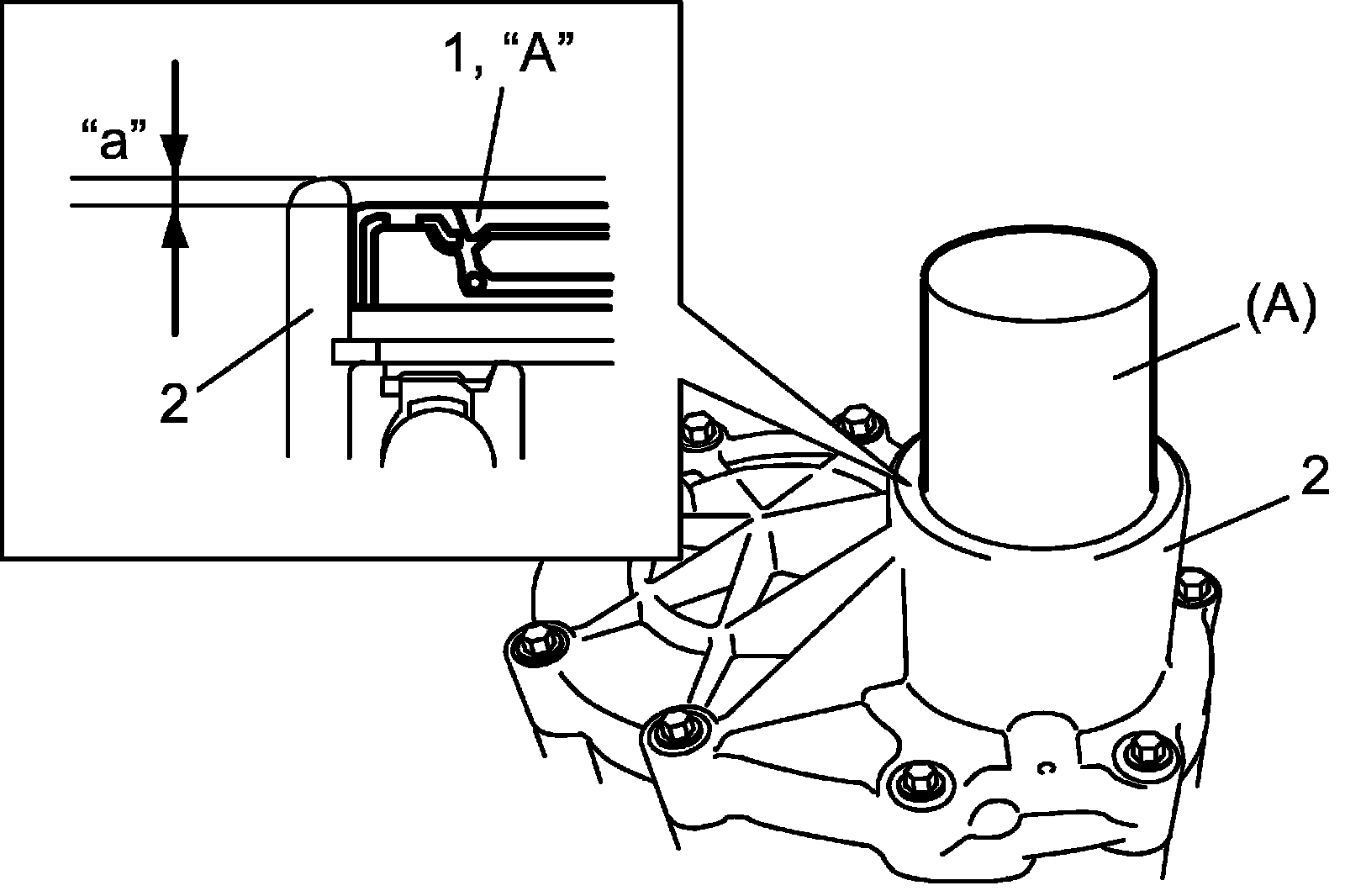 1, “A”
“a”
2
(A)
2